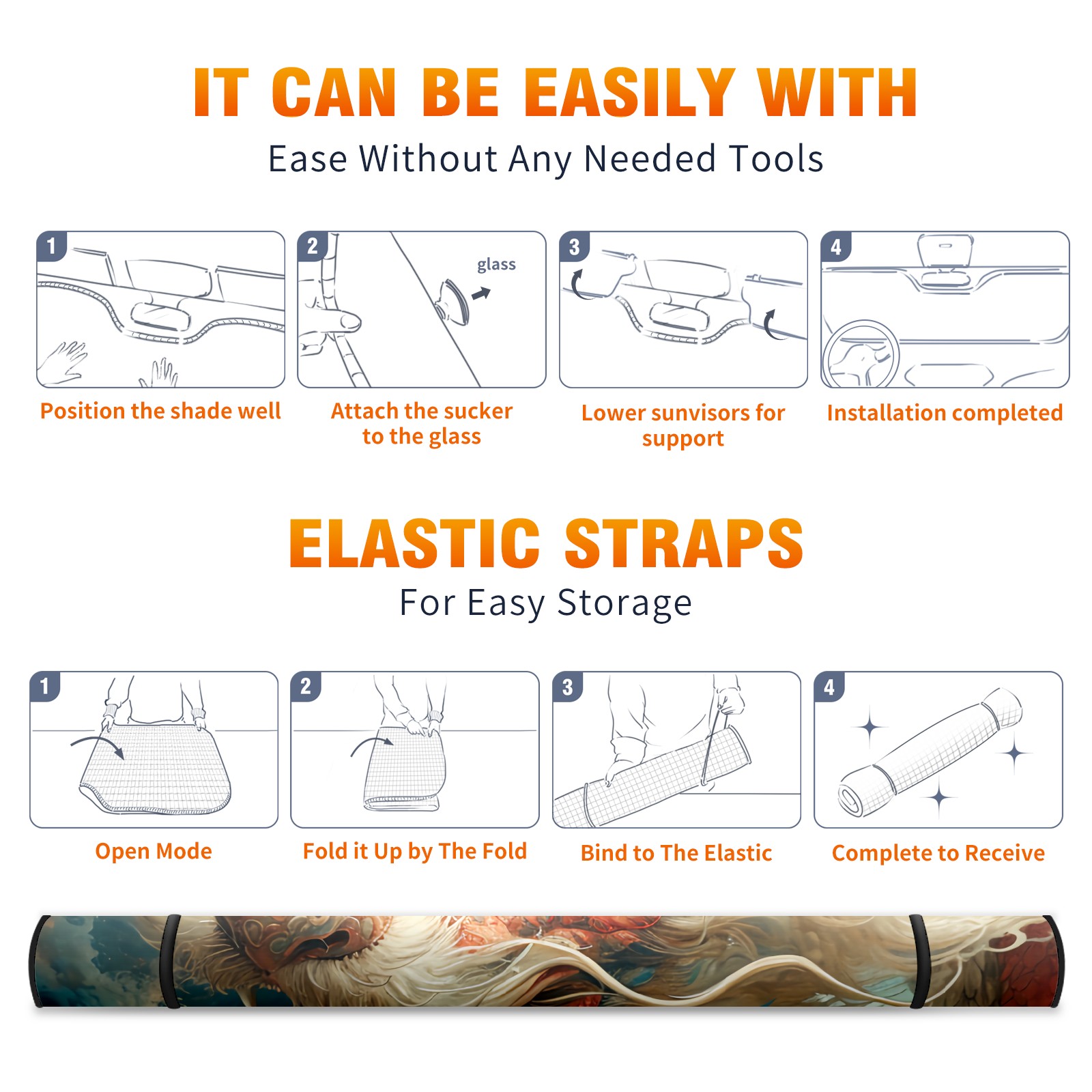 IT CAN BE EASILY WITH
Ease Without Any Needed Tools

1
Position the shade well

2
glass
Attach the sucker to the glass

3
Lower sunvisors for support

4
Installation completed

ELASTIC STRAPS
For Easy Storage

1
Open Mode

2
Fold it Up by The Fold

3
Bind to The Elastic

4
Complete to Receive