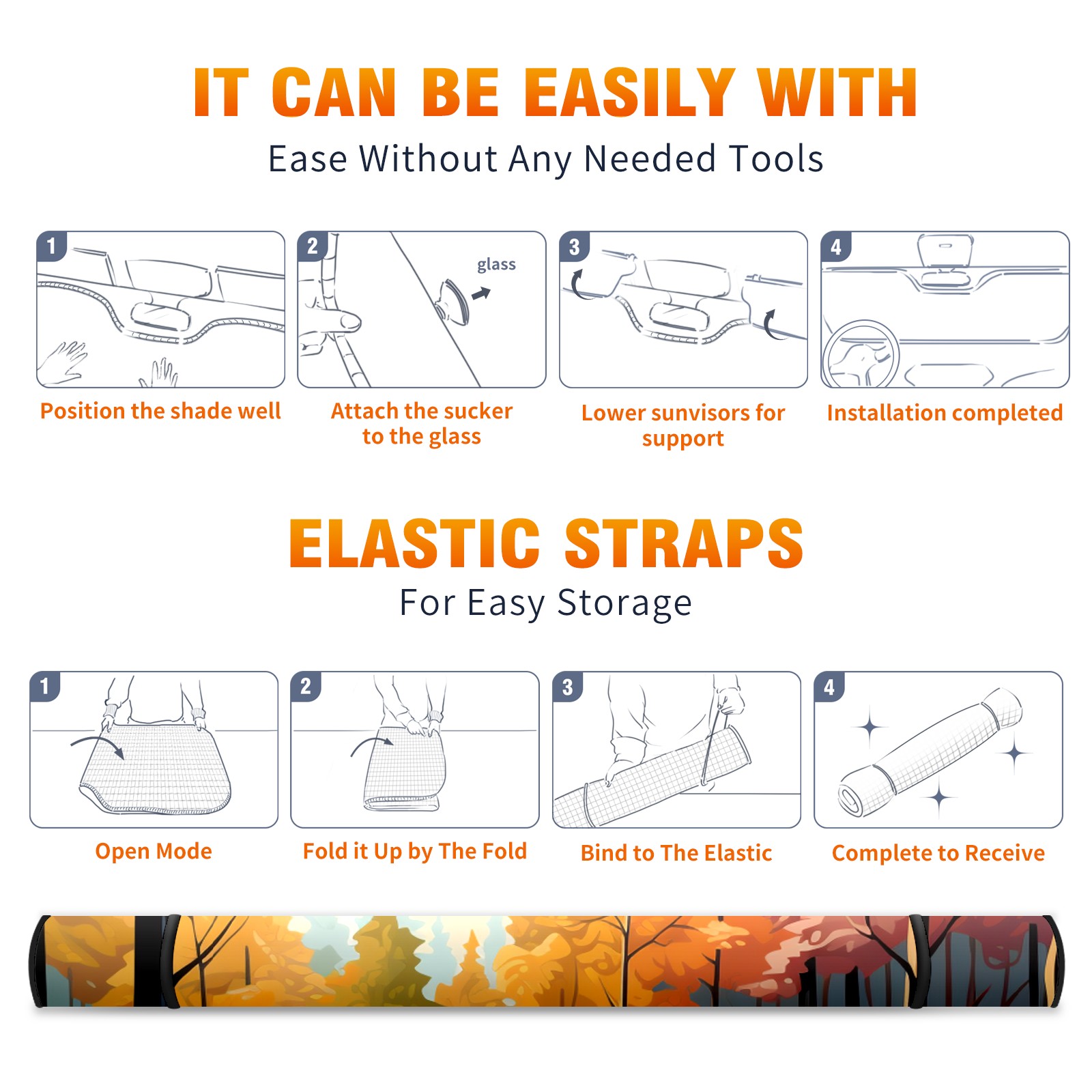 IT CAN BE EASILY WITH
Ease Without Any Needed Tools

1
Position the shade well

2
glass
Attach the sucker to the glass

3
Lower sunvisors for support

4
Installation completed

ELASTIC STRAPS
For Easy Storage

1
Open Mode

2
Fold it Up by The Fold

3
Bind to The Elastic

4
Complete to Receive