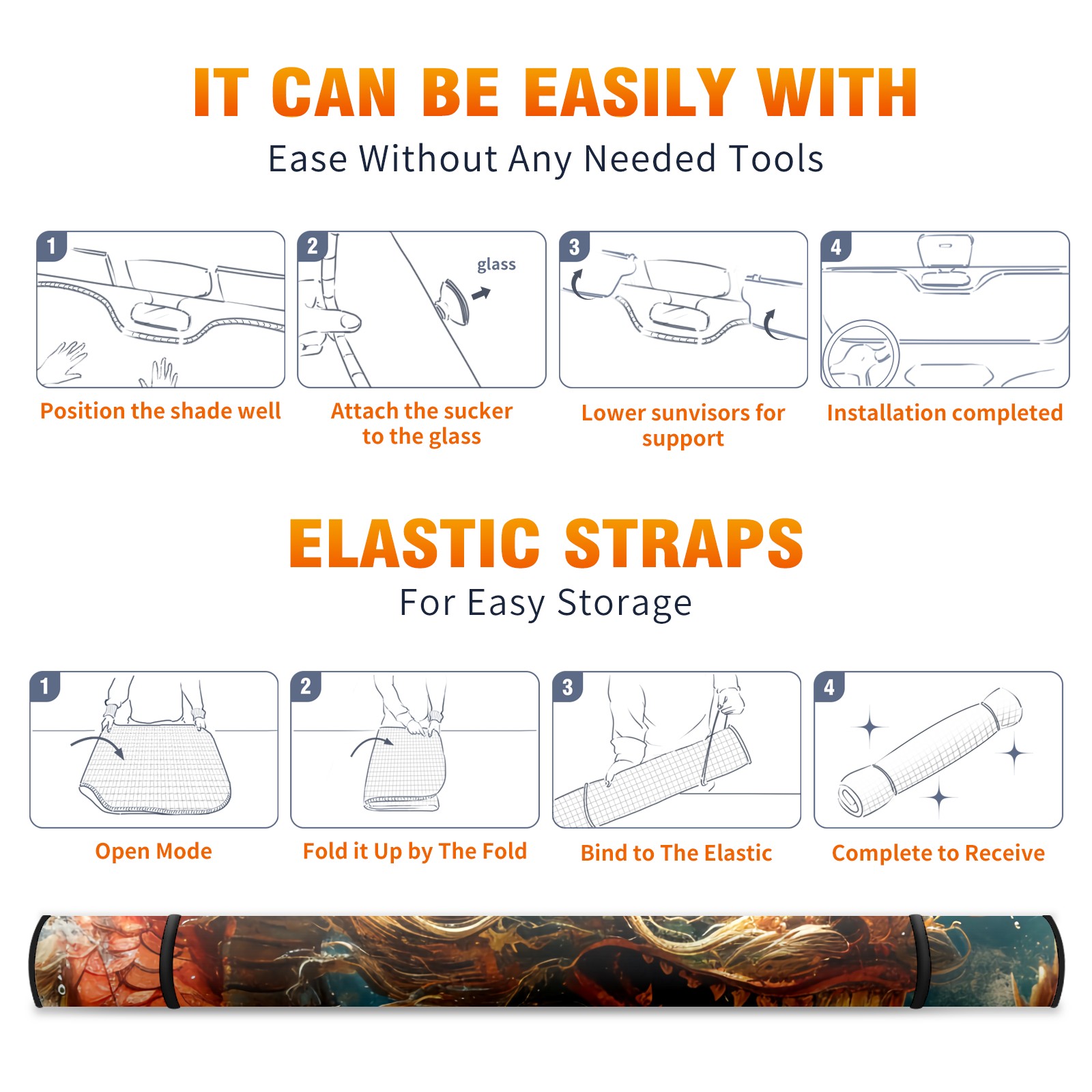 IT CAN BE EASILY WITH
Ease Without Any Needed Tools

1
Position the shade well

2
glass
Attach the sucker to the glass

3
Lower sunvisors for support

4
Installation completed

ELASTIC STRAPS
For Easy Storage

1
Open Mode

2
Fold it Up by The Fold

3
Bind to The Elastic

4
Complete to Receive