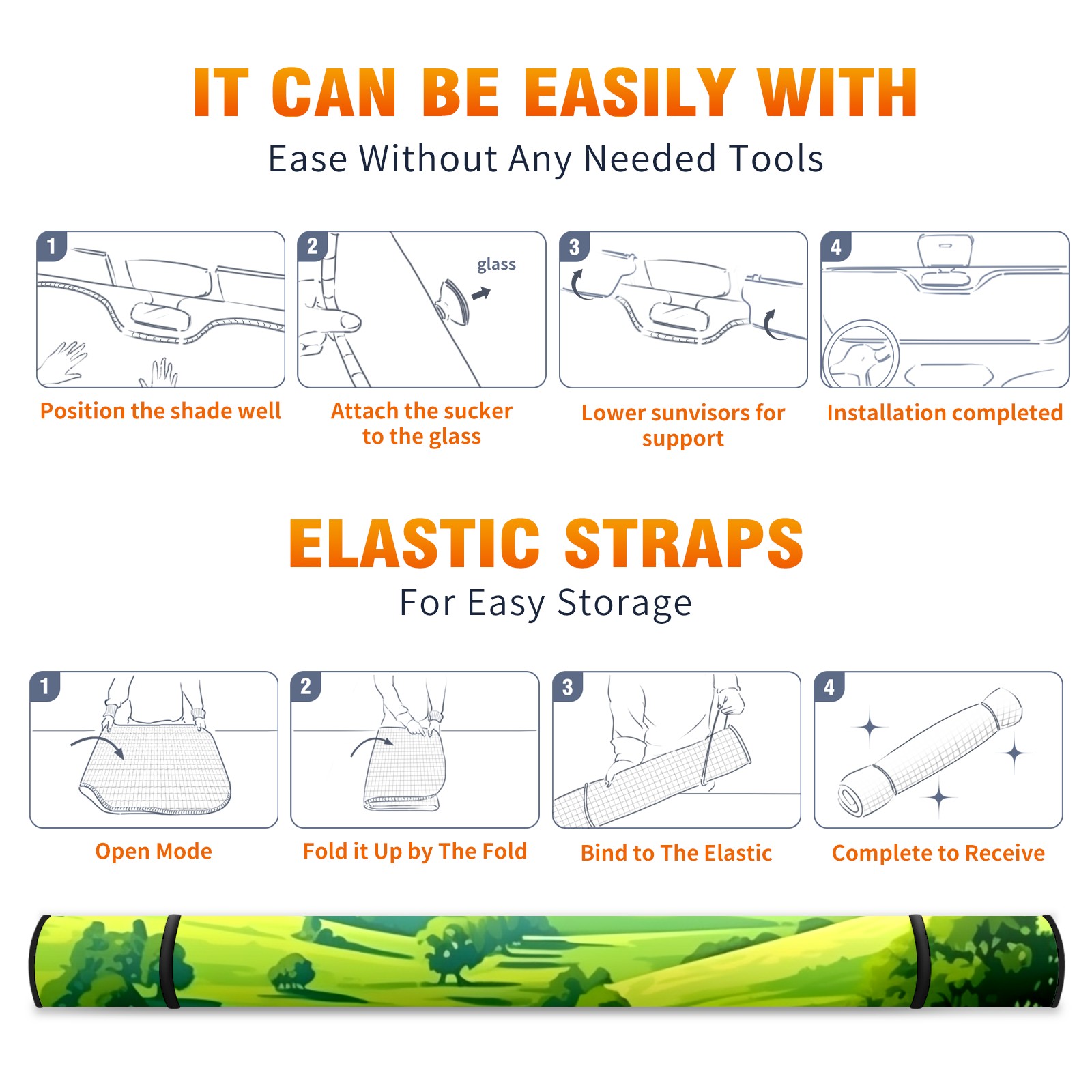 IT CAN BE EASILY WITH
Ease Without Any Needed Tools

1
Position the shade well

2
glass
Attach the sucker to the glass

3
Lower sunvisors for support

4
Installation completed

ELASTIC STRAPS
For Easy Storage

1
Open Mode

2
Fold it Up by The Fold

3
Bind to The Elastic

4
Complete to Receive