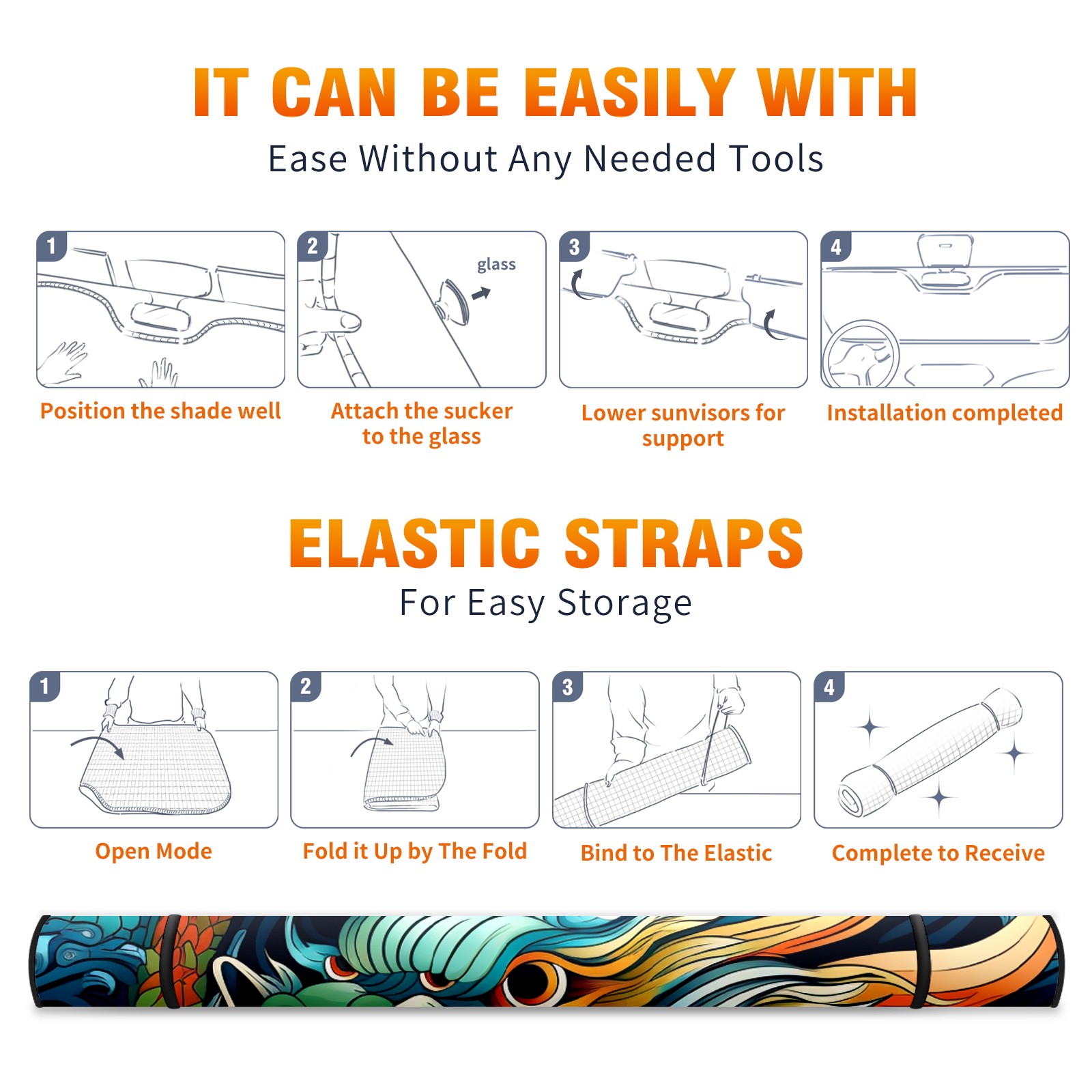 IT CAN BE EASILY WITH

Ease Without Any Needed Tools

1

Position the shade well

2

glass

Attach the sucker to the glass

3

Lower sunvisors for support

4

Installation completed

ELASTIC STRAPS

For Easy Storage

1

Open Mode

2

Fold it Up by The Fold

3

Bind to The Elastic

4

Complete to Receive