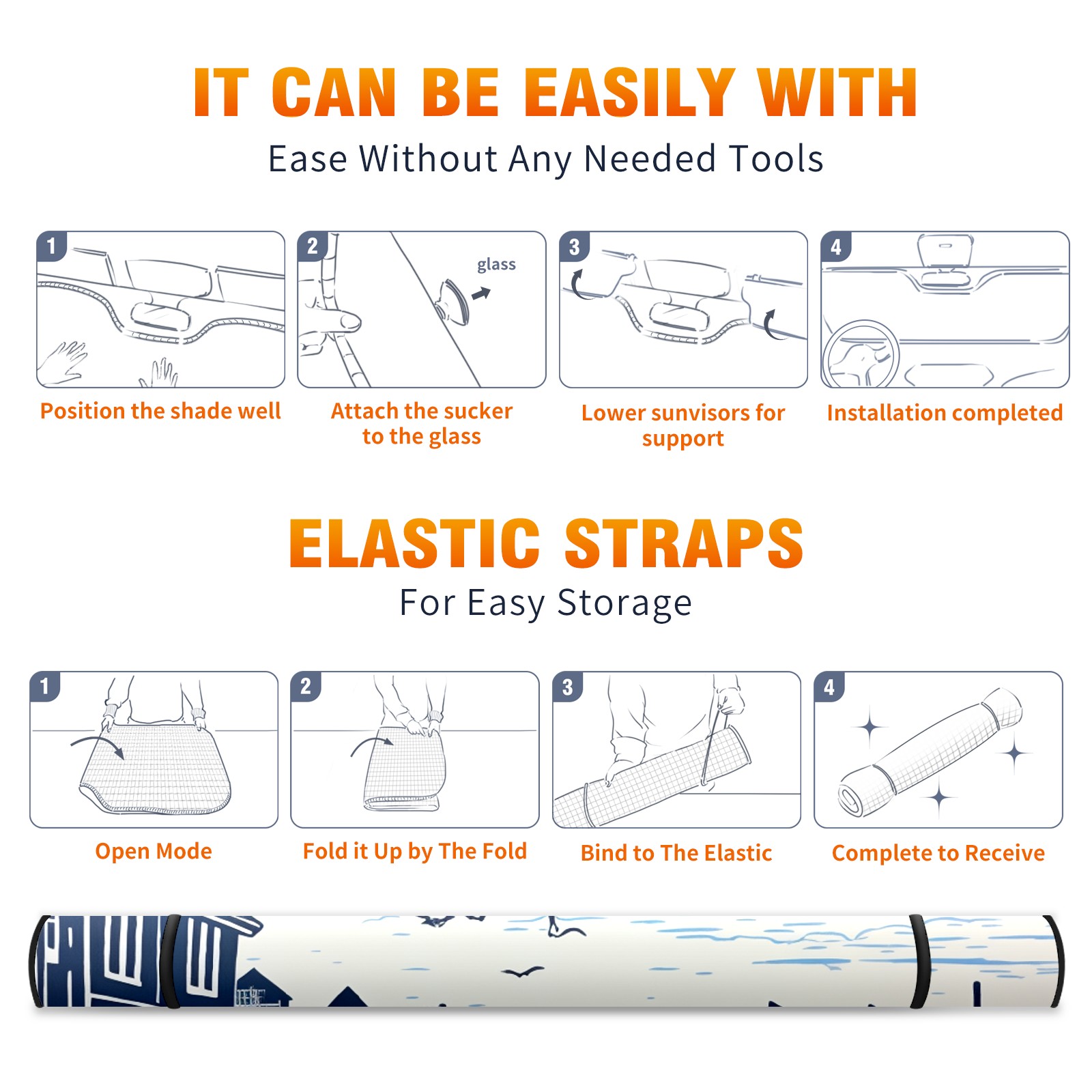 IT CAN BE EASILY WITH

Ease Without Any Needed Tools

1

Position the shade well

2

glass

Attach the sucker to the glass

3

Lower sunvisors for support

4

Installation completed

ELASTIC STRAPS

For Easy Storage

1

Open Mode

2

Fold it Up by The Fold

3

Bind to The Elastic

4

Complete to Receive