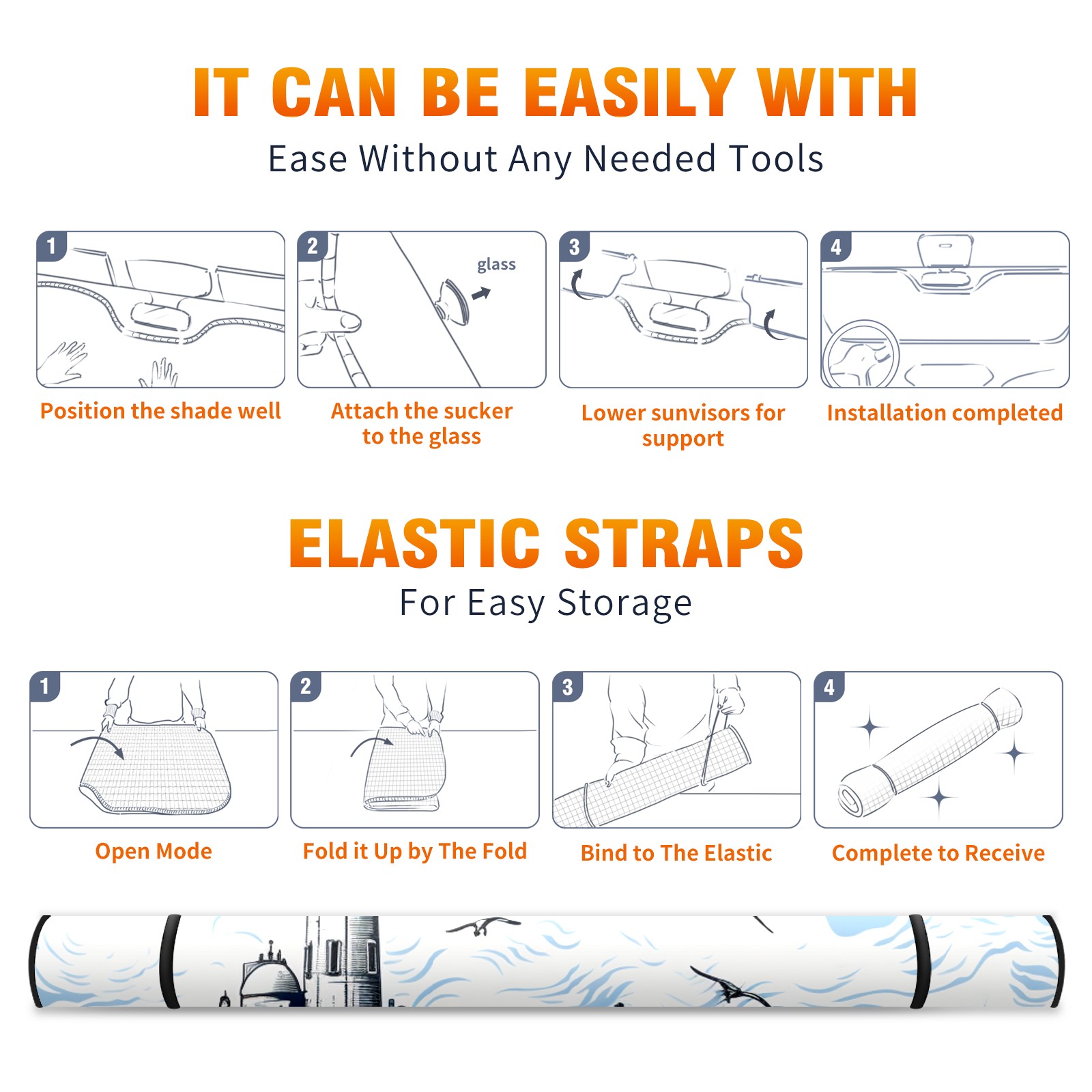 IT CAN BE EASILY WITH

Ease Without Any Needed Tools

1

Position the shade well

2

glass

Attach the sucker to the glass

3

Lower sunvisors for support

4

Installation completed

ELASTIC STRAPS

For Easy Storage

1

Open Mode

2

Fold it Up by The Fold

3

Bind to The Elastic

4

Complete to Receive