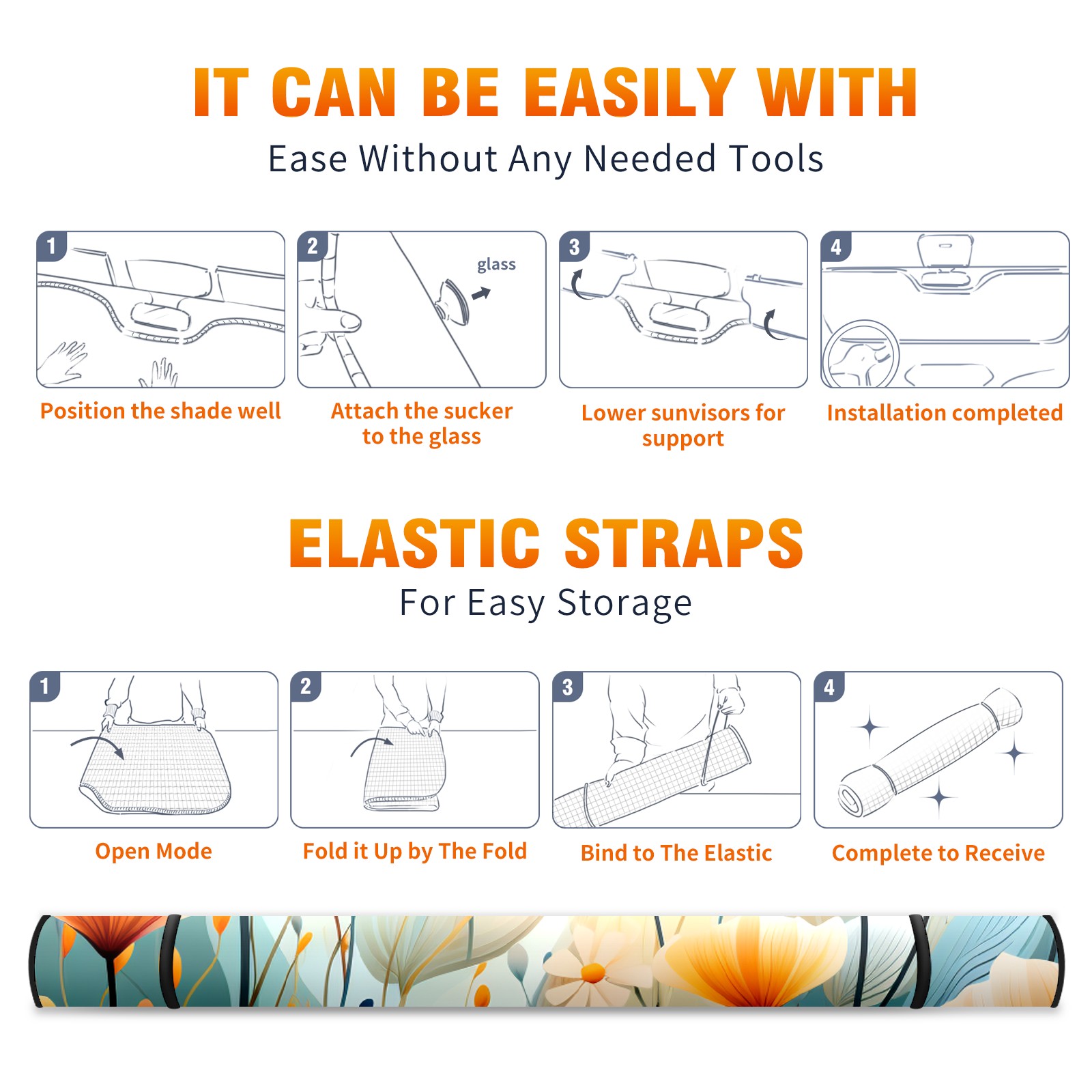 IT CAN BE EASILY WITH

Ease Without Any Needed Tools

1

Position the shade well

2

glass

Attach the sucker to the glass

3

Lower sunvisors for support

4

Installation completed

ELASTIC STRAPS

For Easy Storage

1

Open Mode

2

Fold it Up by The Fold

3

Bind to The Elastic

4

Complete to Receive