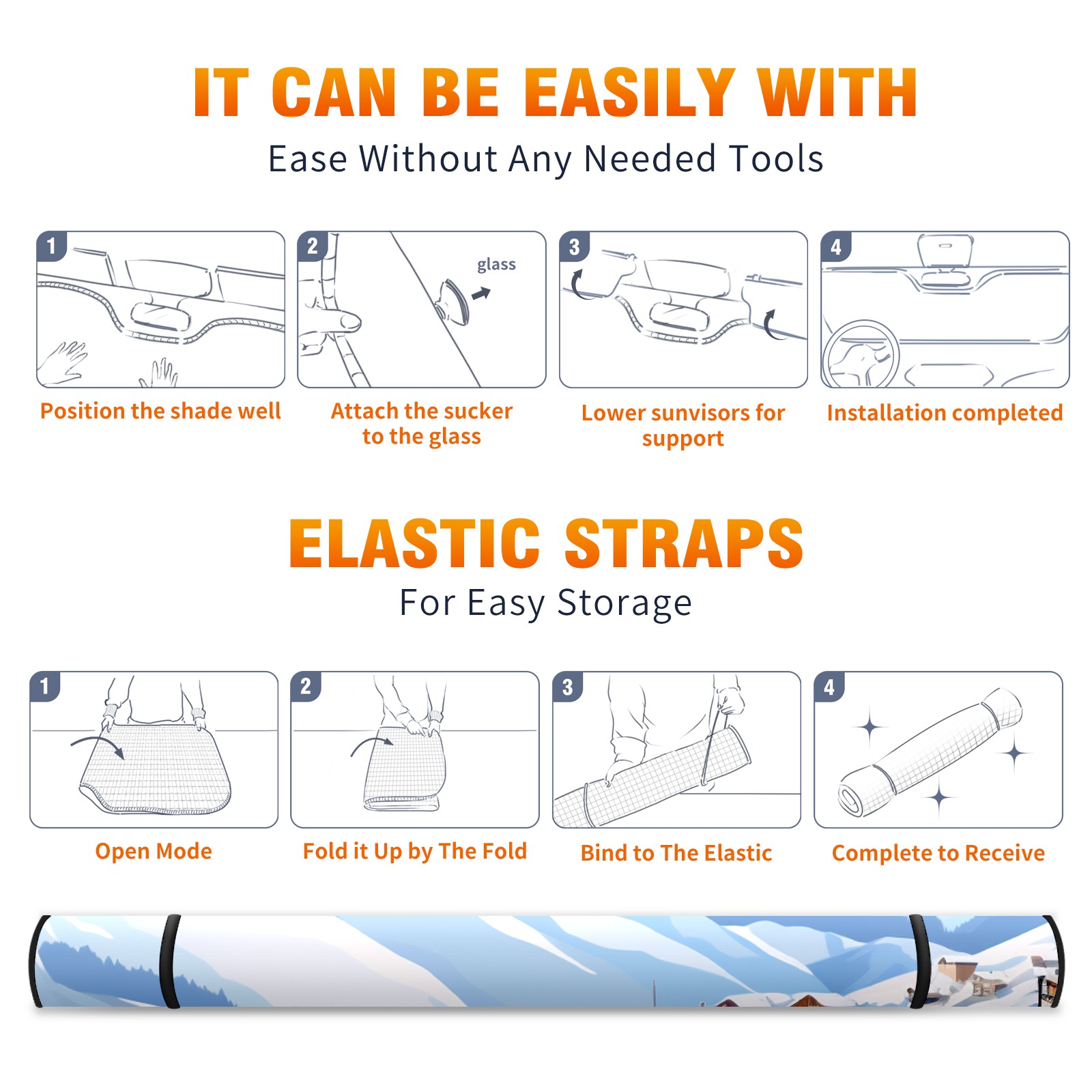 IT CAN BE EASILY WITH
Ease Without Any Needed Tools

1
Position the shade well

2
glass
Attach the sucker to the glass

3
Lower sunvisors for support

4
Installation completed

ELASTIC STRAPS
For Easy Storage

1
Open Mode

2
Fold it Up by The Fold

3
Bind to The Elastic

4
Complete to Receive