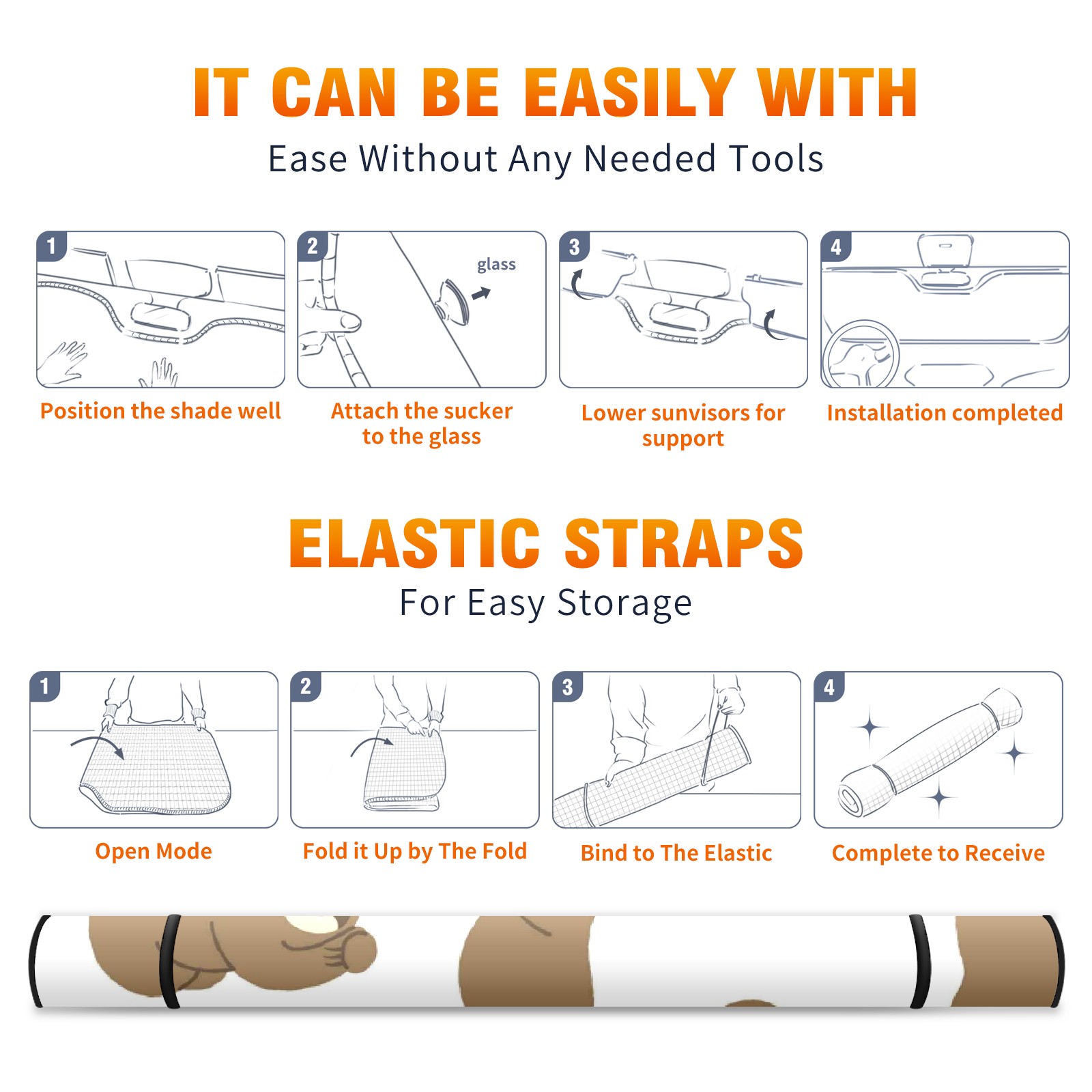 IT CAN BE EASILY WITH

Ease Without Any Needed Tools

1

Position the shade well

2

glass

Attach the sucker to the glass

3

Lower sunvisors for support

4

Installation completed

ELASTIC STRAPS

For Easy Storage

1

Open Mode

2

Fold it Up by The Fold

3

Bind to The Elastic

4

Complete to Receive