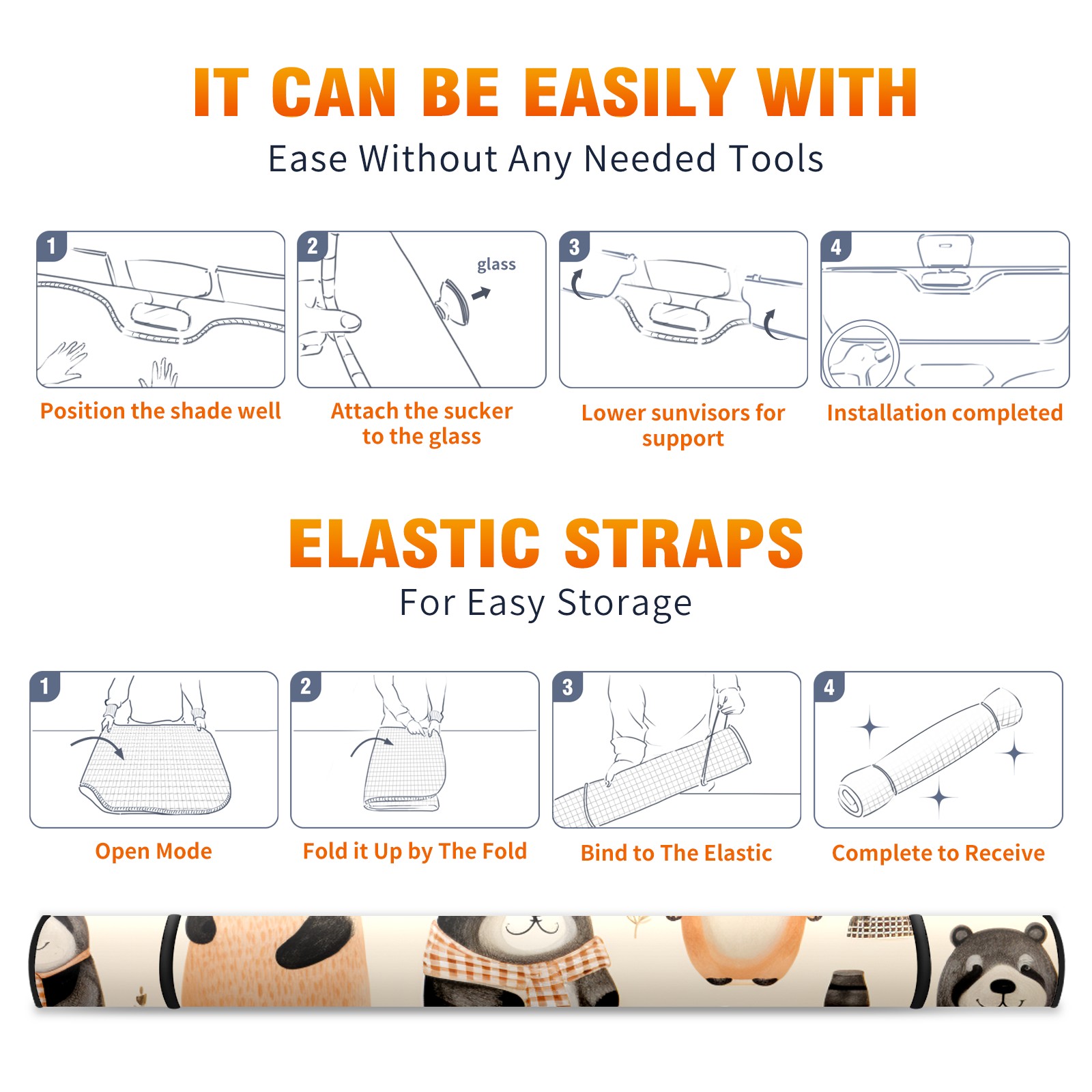 IT CAN BE EASILY WITH

Ease Without Any Needed Tools

1

Position the shade well

2

glass

Attach the sucker to the glass

3

Lower sunvisors for support

4

Installation completed

ELASTIC STRAPS

For Easy Storage

1

Open Mode

2

Fold it Up by The Fold

3

Bind to The Elastic

4

Complete to Receive