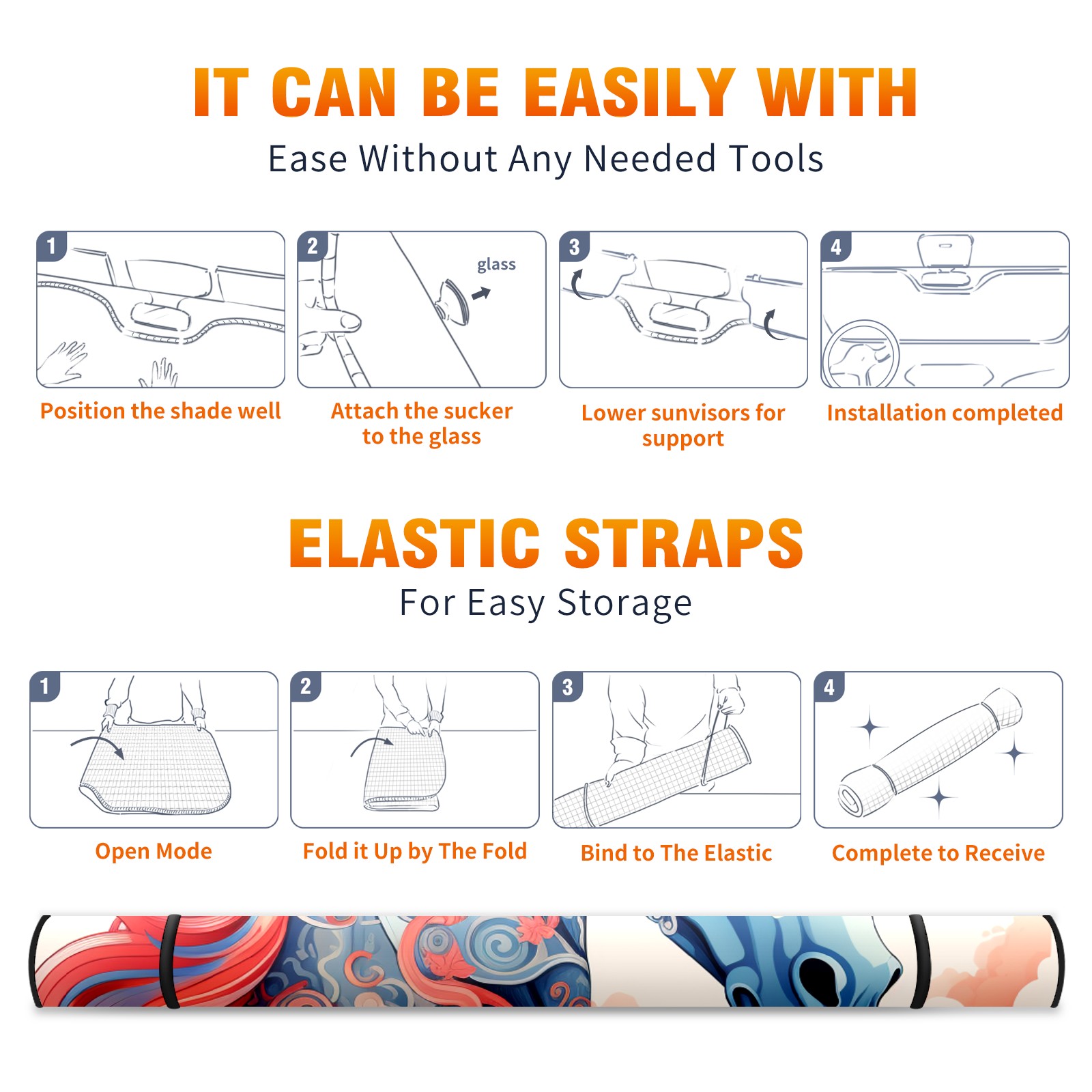 IT CAN BE EASILY WITH
Ease Without Any Needed Tools

1
Position the shade well

2
glass
Attach the sucker to the glass

3
Lower sunvisors for support

4
Installation completed

ELASTIC STRAPS
For Easy Storage

1
Open Mode

2
Fold it Up by The Fold

3
Bind to The Elastic

4
Complete to Receive