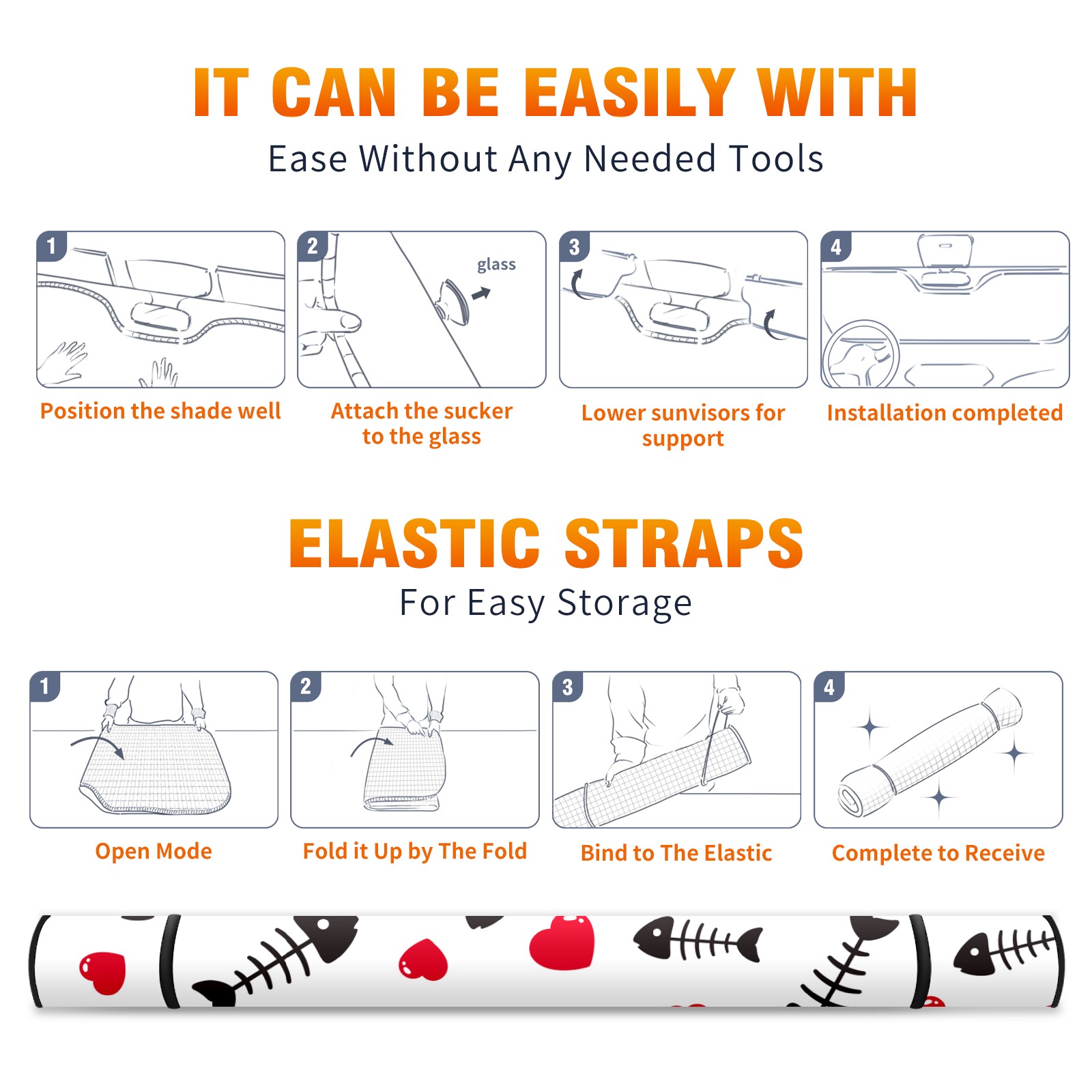 IT CAN BE EASILY WITH
Ease Without Any Needed Tools

1
Position the shade well

2
glass
Attach the sucker to the glass

3
Lower sunvisors for support

4
Installation completed

ELASTIC STRAPS
For Easy Storage

1
Open Mode

2
Fold it Up by The Fold

3
Bind to The Elastic

4
Complete to Receive