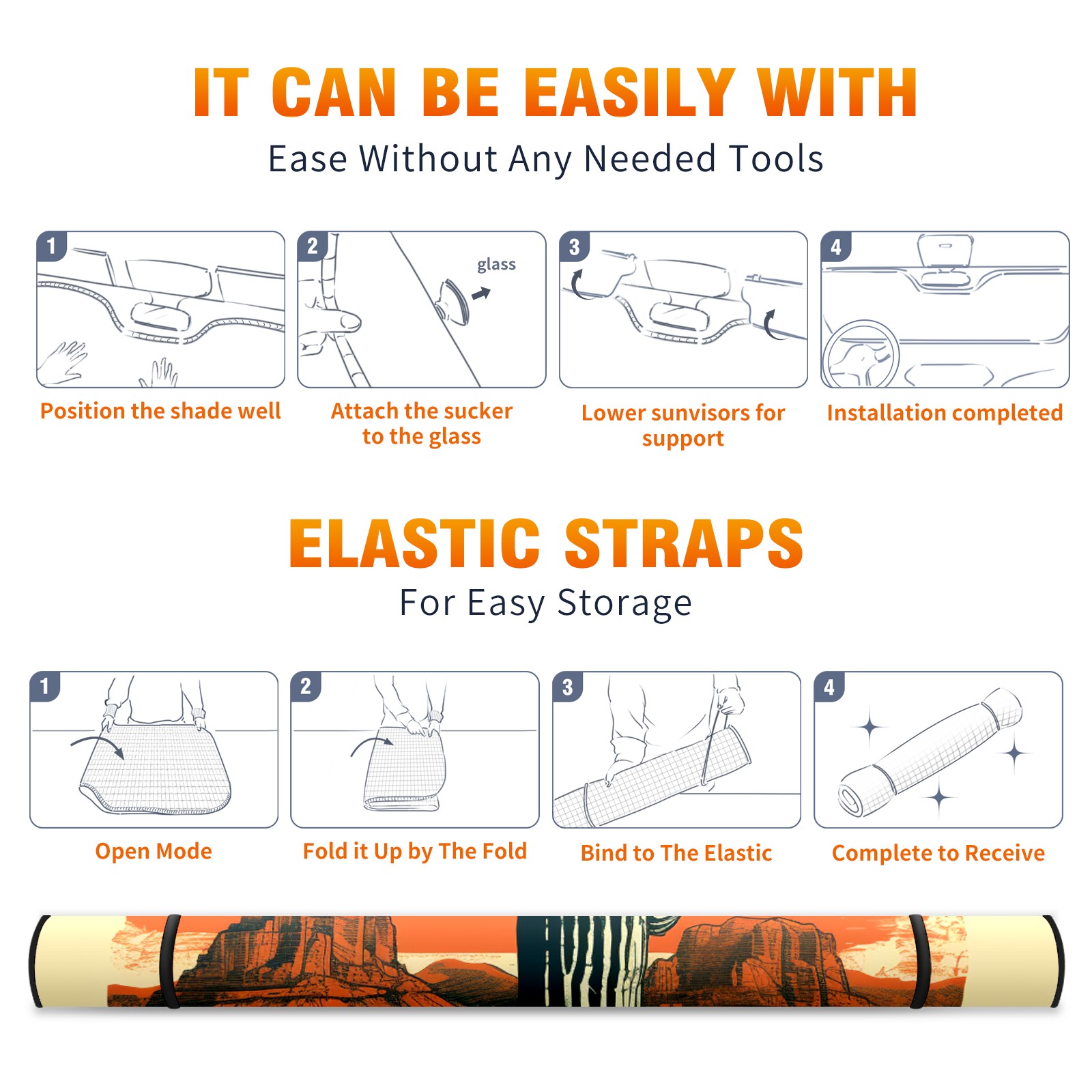 IT CAN BE EASILY WITH

Ease Without Any Needed Tools

1

Position the shade well

2

glass

Attach the sucker to the glass

3

Lower sunvisors for support

4

Installation completed

ELASTIC STRAPS

For Easy Storage

1

Open Mode

2

Fold it Up by The Fold

3

Bind to The Elastic

4

Complete to Receive