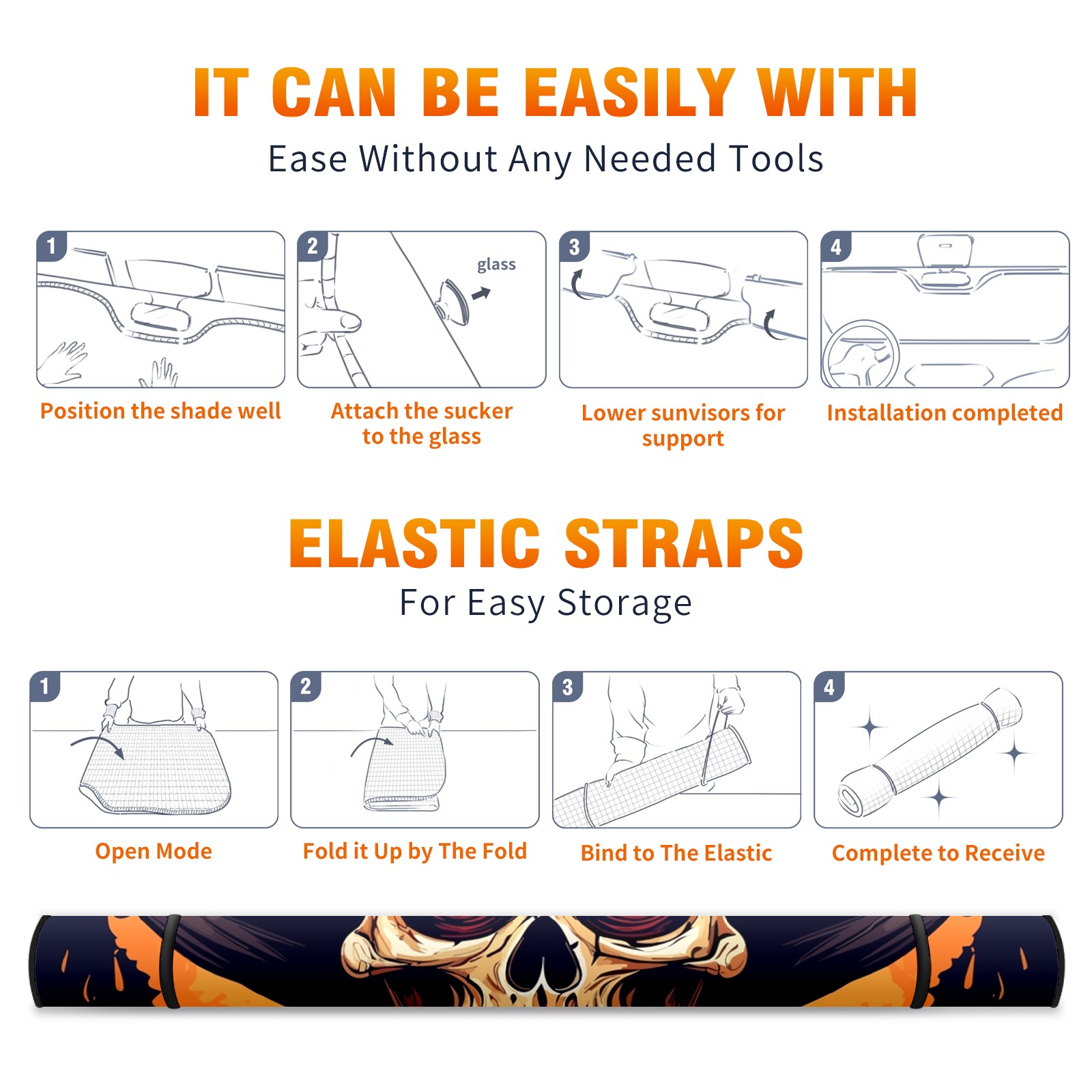 IT CAN BE EASILY WITH
Ease Without Any Needed Tools

1
Position the shade well

2
glass
Attach the sucker to the glass

3
Lower sunvisors for support

4
Installation completed

ELASTIC STRAPS
For Easy Storage

1
Open Mode

2
Fold it Up by The Fold

3
Bind to The Elastic

4
Complete to Receive