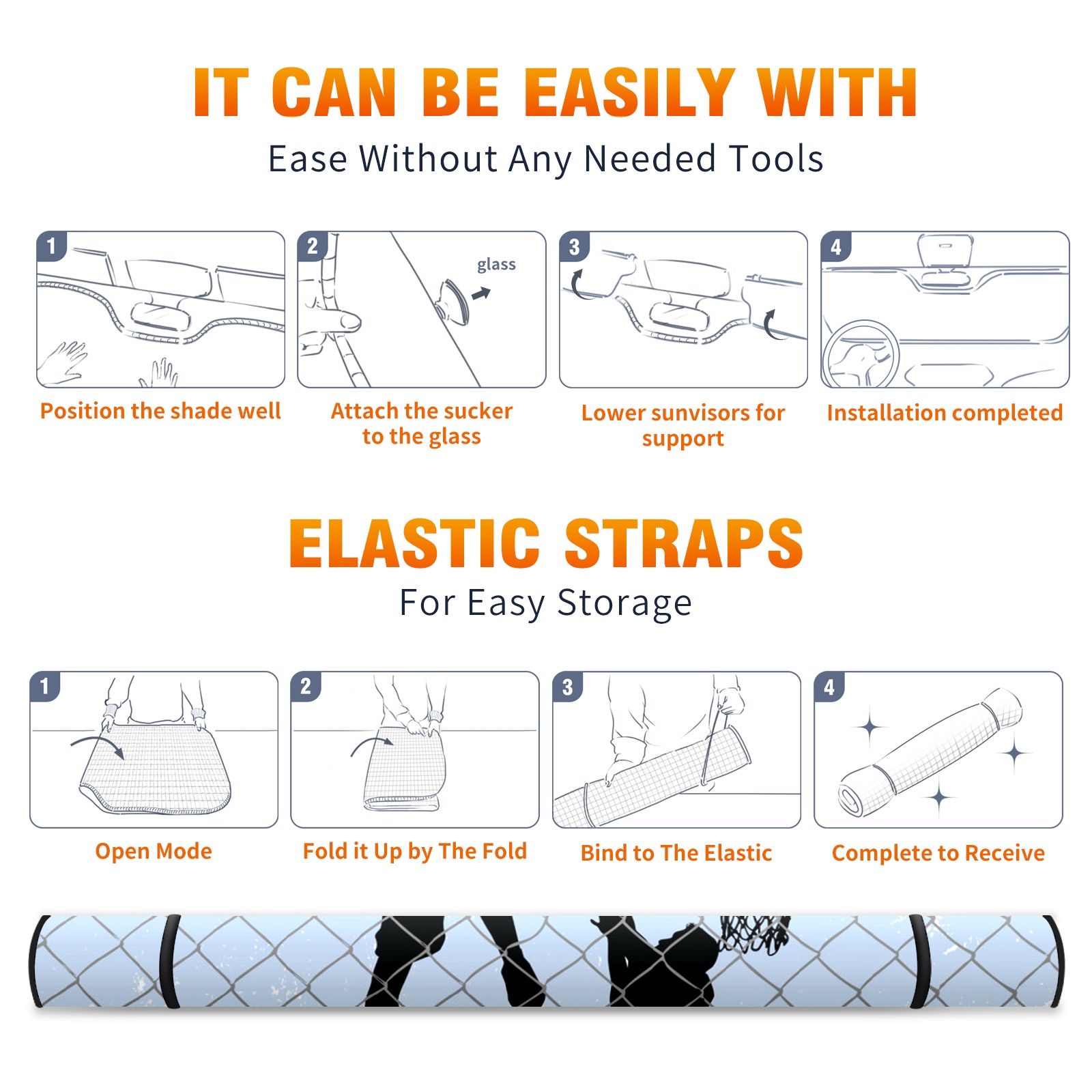 IT CAN BE EASILY WITH
Ease Without Any Needed Tools

1
Position the shade well

2
glass
Attach the sucker to the glass

3
Lower sunvisors for support

4
Installation completed

ELASTIC STRAPS
For Easy Storage

1
Open Mode

2
Fold it Up by The Fold

3
Bind to The Elastic

4
Complete to Receive