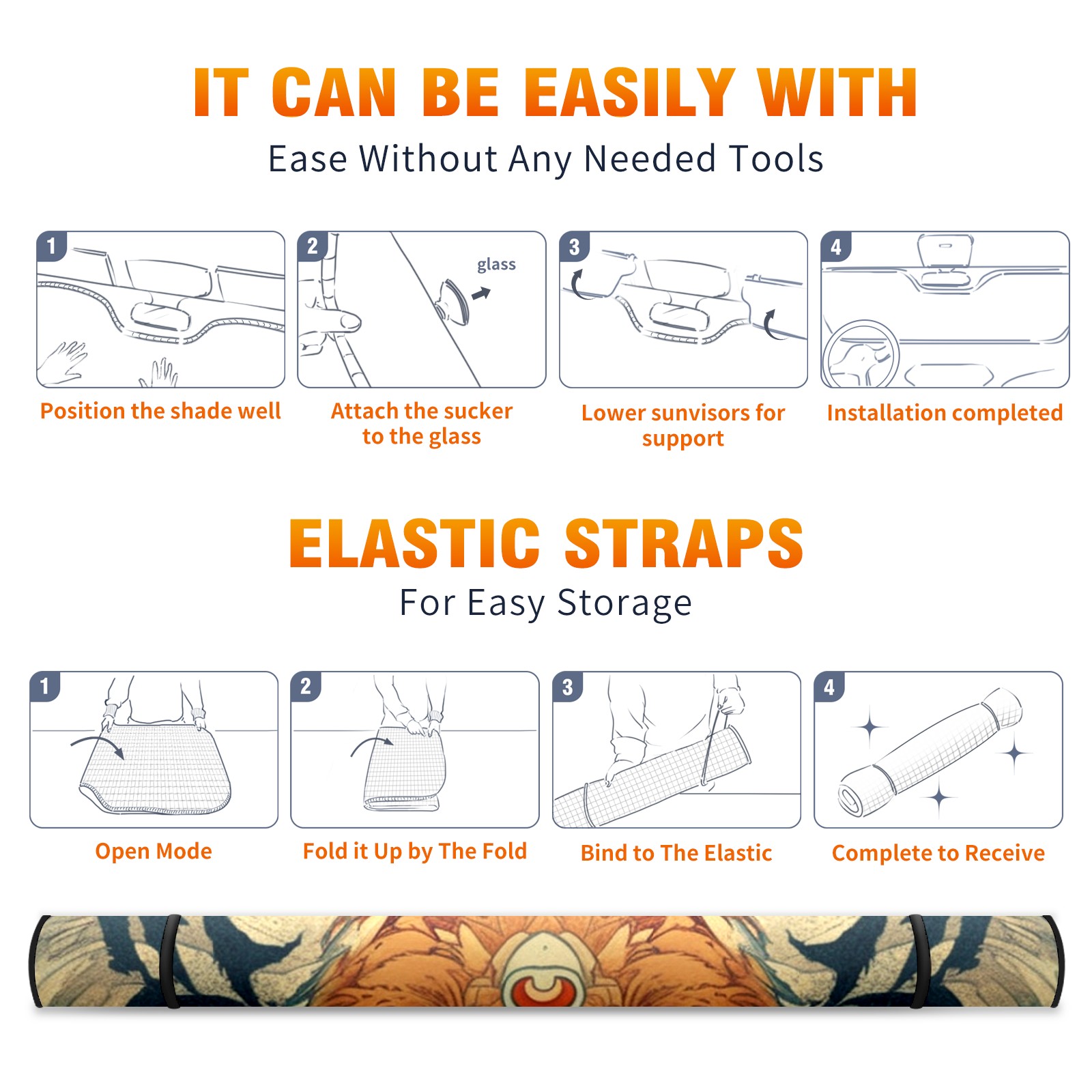 IT CAN BE EASILY WITH

Ease Without Any Needed Tools

1

Position the shade well

2

glass

Attach the sucker to the glass

3

Lower sunvisors for support

4

Installation completed

ELASTIC STRAPS

For Easy Storage

1

Open Mode

2

Fold it Up by The Fold

3

Bind to The Elastic

4

Complete to Receive