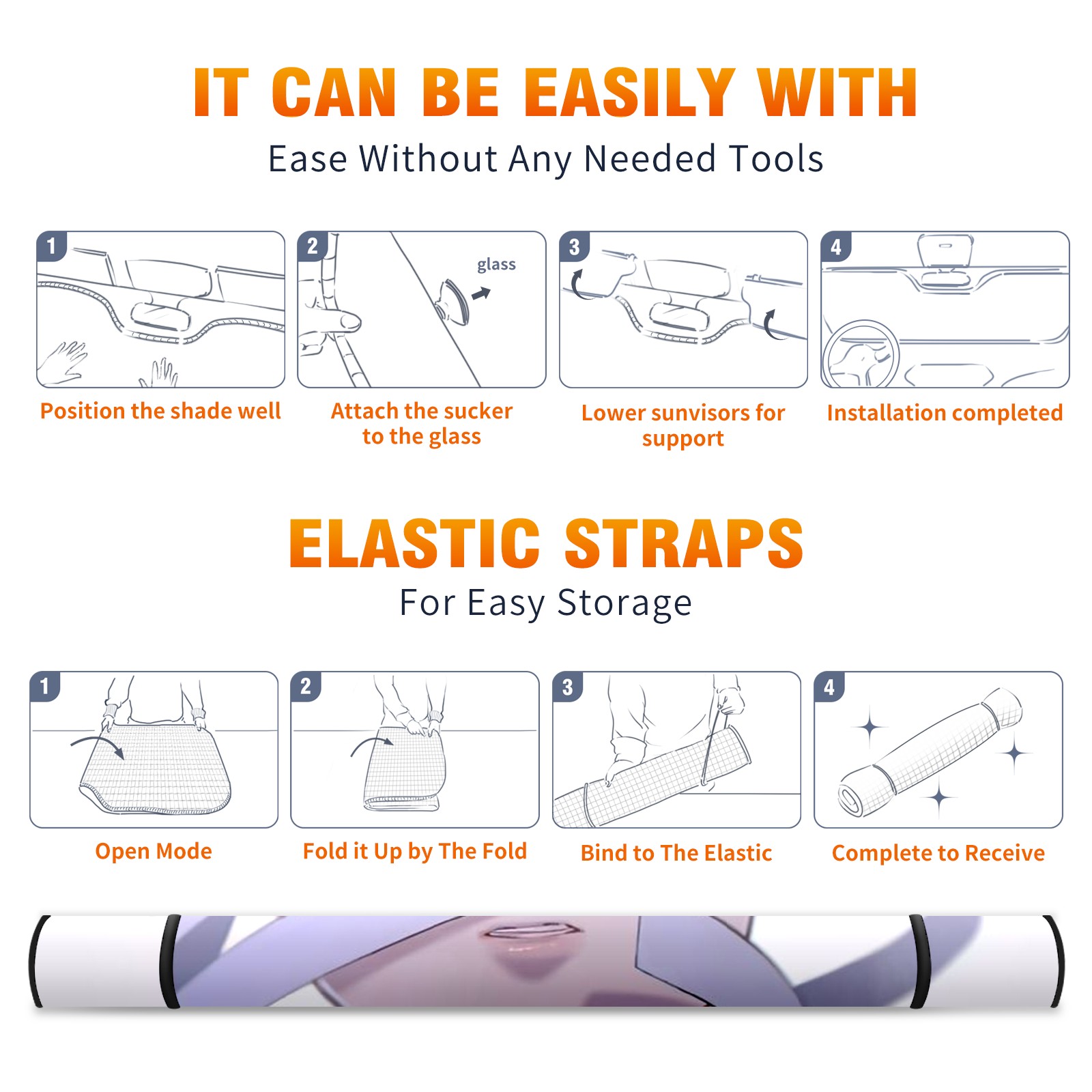 IT CAN BE EASILY WITH

Ease Without Any Needed Tools

1

Position the shade well

2

glass

Attach the sucker to the glass

3

Lower sunvisors for support

4

Installation completed

ELASTIC STRAPS

For Easy Storage

1

Open Mode

2

Fold it Up by The Fold

3

Bind to The Elastic

4

Complete to Receive