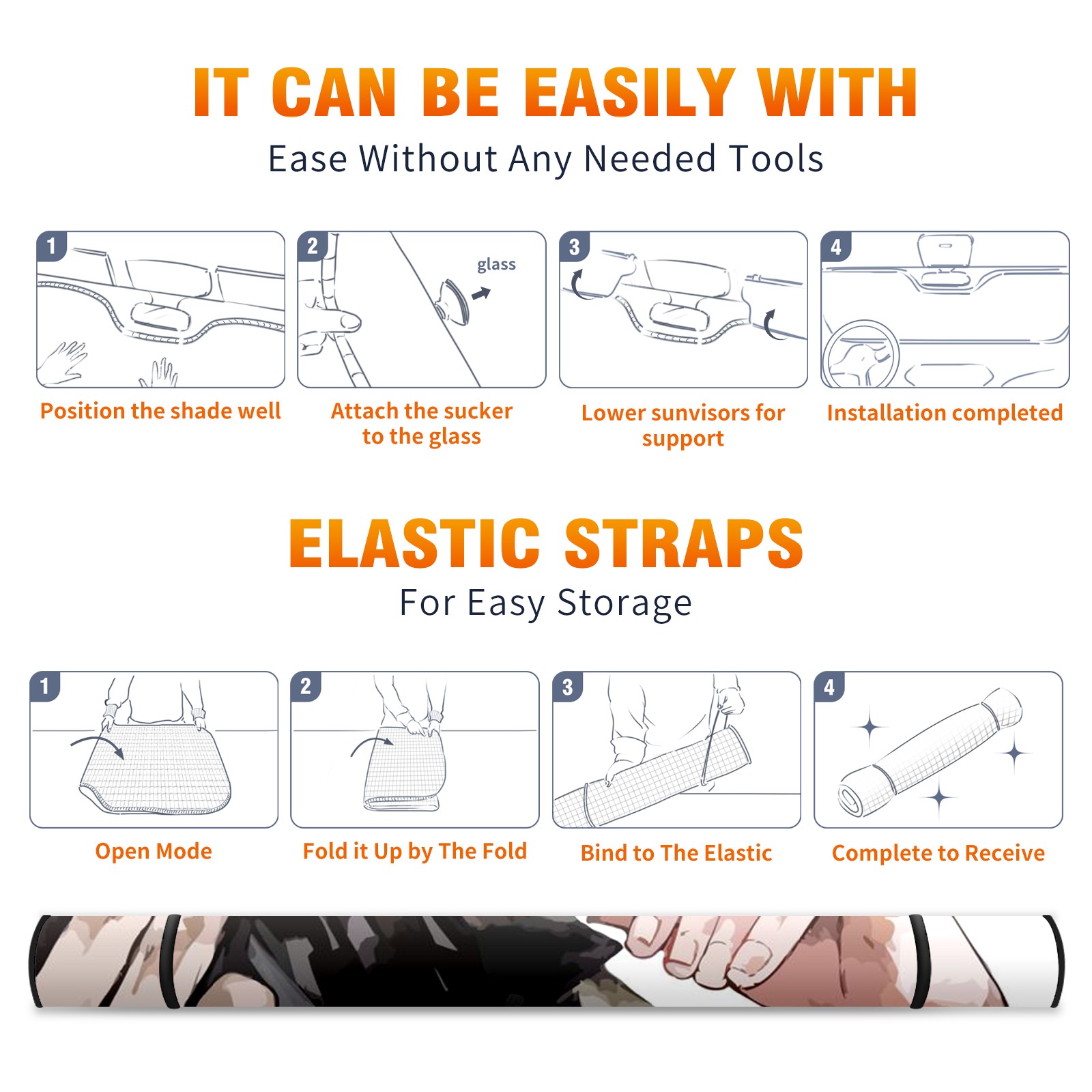 IT CAN BE EASILY WITH

Ease Without Any Needed Tools

1

Position the shade well

2

glass

Attach the sucker to the glass

3

Lower sunvisors for support

4

Installation completed

ELASTIC STRAPS

For Easy Storage

1

Open Mode

2

Fold it Up by The Fold

3

Bind to The Elastic

4

Complete to Receive