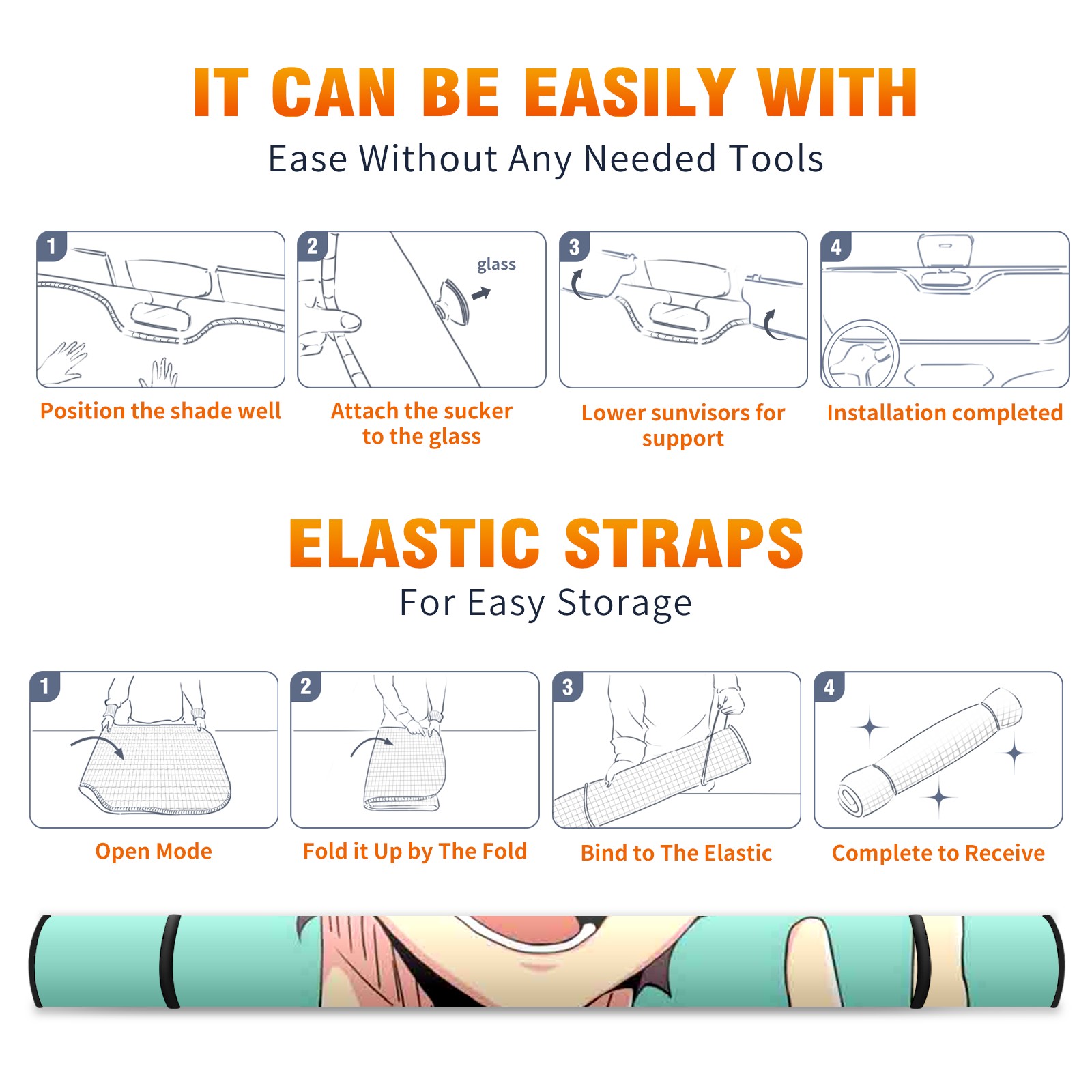 IT CAN BE EASILY WITH
Ease Without Any Needed Tools

1
Position the shade well

2
glass
Attach the sucker to the glass

3
Lower sunvisors for support

4
Installation completed

ELASTIC STRAPS
For Easy Storage

1
Open Mode

2
Fold it Up by The Fold

3
Bind to The Elastic

4
Complete to Receive