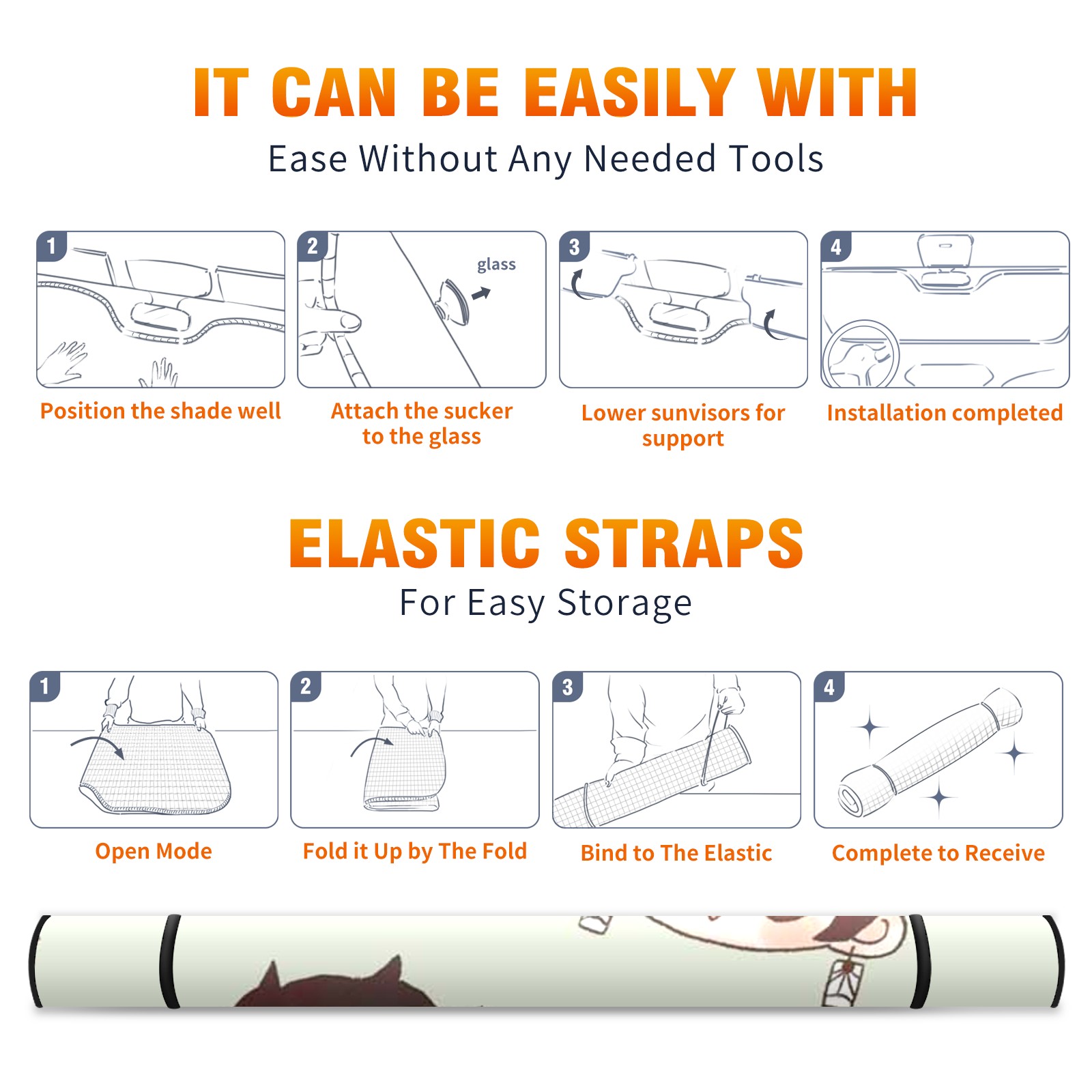 IT CAN BE EASILY WITH
Ease Without Any Needed Tools

1
Position the shade well

2
glass
Attach the sucker to the glass

3
Lower sunvisors for support

4
Installation completed

ELASTIC STRAPS
For Easy Storage

1
Open Mode

2
Fold it Up by The Fold

3
Bind to The Elastic

4
Complete to Receive