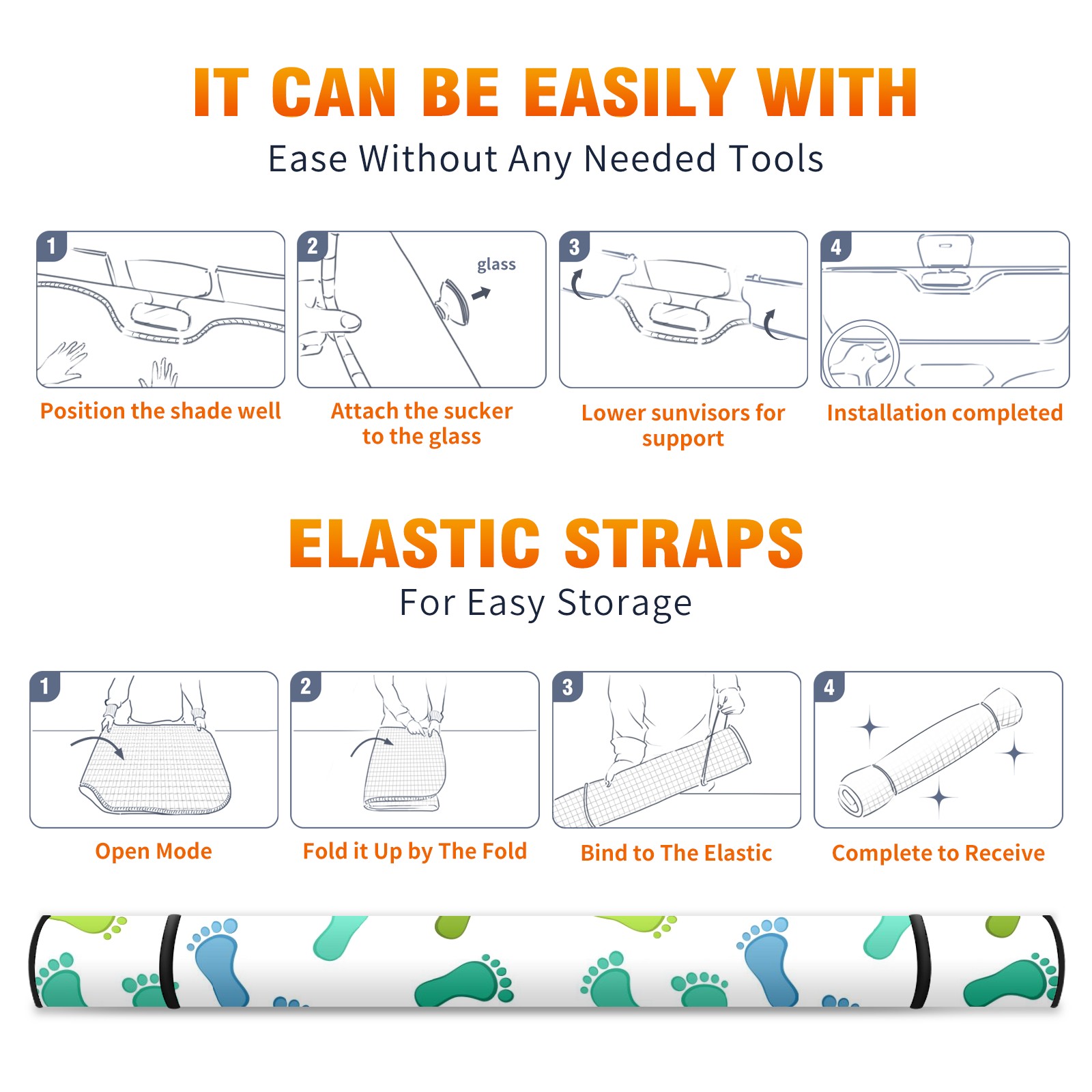 IT CAN BE EASILY WITH
Ease Without Any Needed Tools

1
Position the shade well

2
glass
Attach the sucker to the glass

3
Lower sunvisors for support

4
Installation completed

ELASTIC STRAPS
For Easy Storage

1
Open Mode

2
Fold it Up by The Fold

3
Bind to The Elastic

4
Complete to Receive