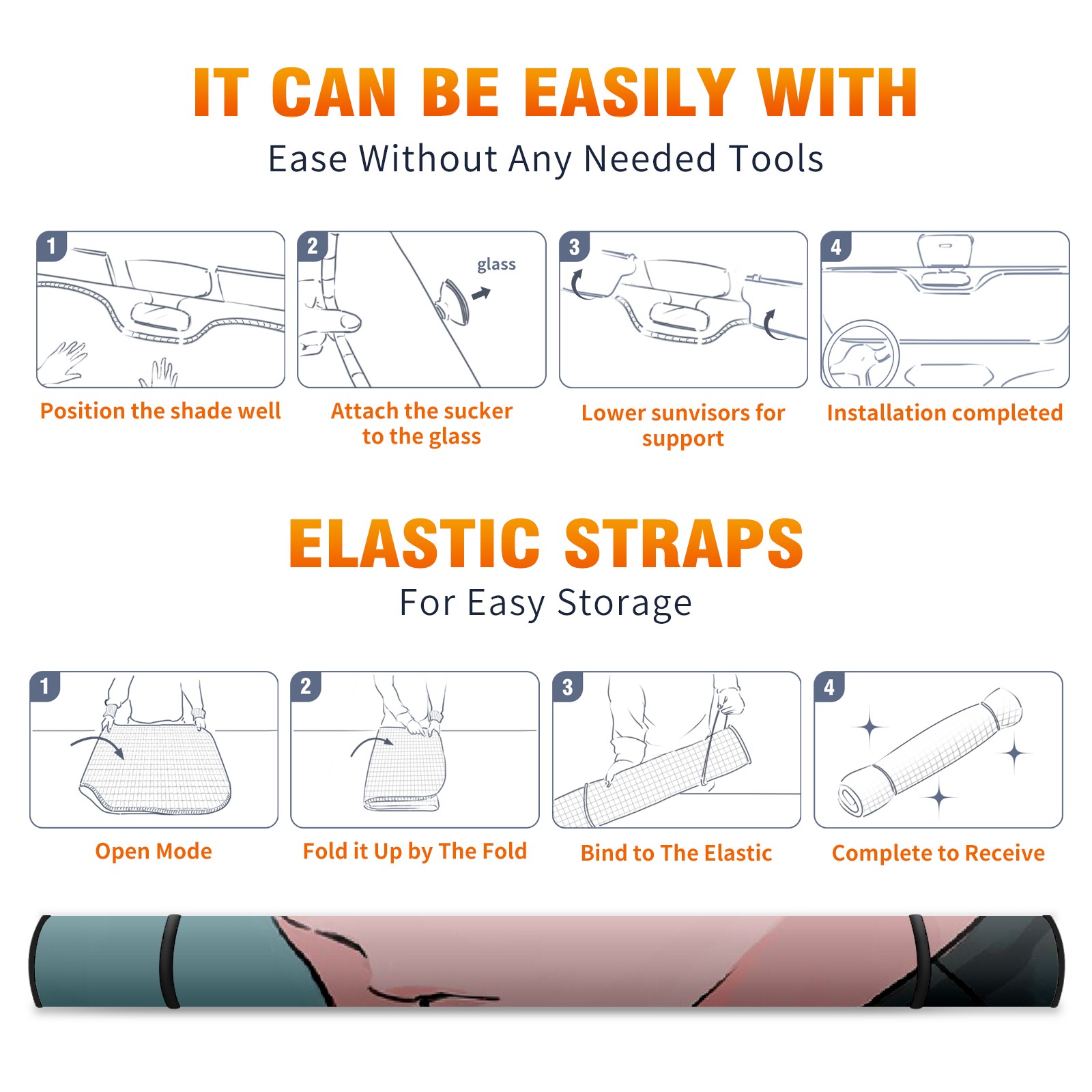 IT CAN BE EASILY WITH

Ease Without Any Needed Tools

1

Position the shade well

2

glass

Attach the sucker to the glass

3

Lower sunvisors for support

4

Installation completed

ELASTIC STRAPS

For Easy Storage

1

Open Mode

2

Fold it Up by The Fold

3

Bind to The Elastic

4

Complete to Receive