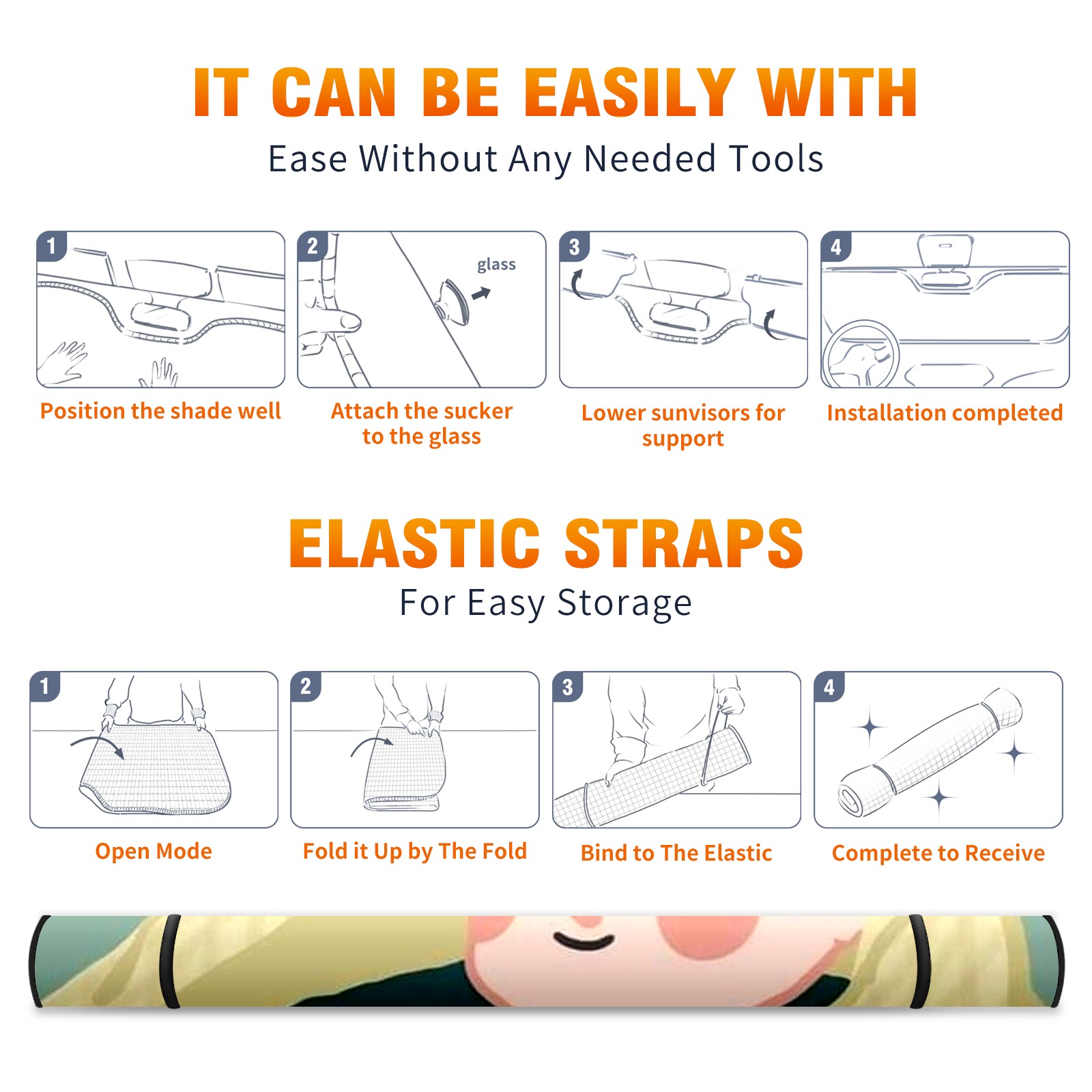 IT CAN BE EASILY WITH

Ease Without Any Needed Tools

1

Position the shade well

2

glass

Attach the sucker to the glass

3

Lower sunvisors for support

4

Installation completed

ELASTIC STRAPS

For Easy Storage

1

Open Mode

2

Fold it Up by The Fold

3

Bind to The Elastic

4

Complete to Receive