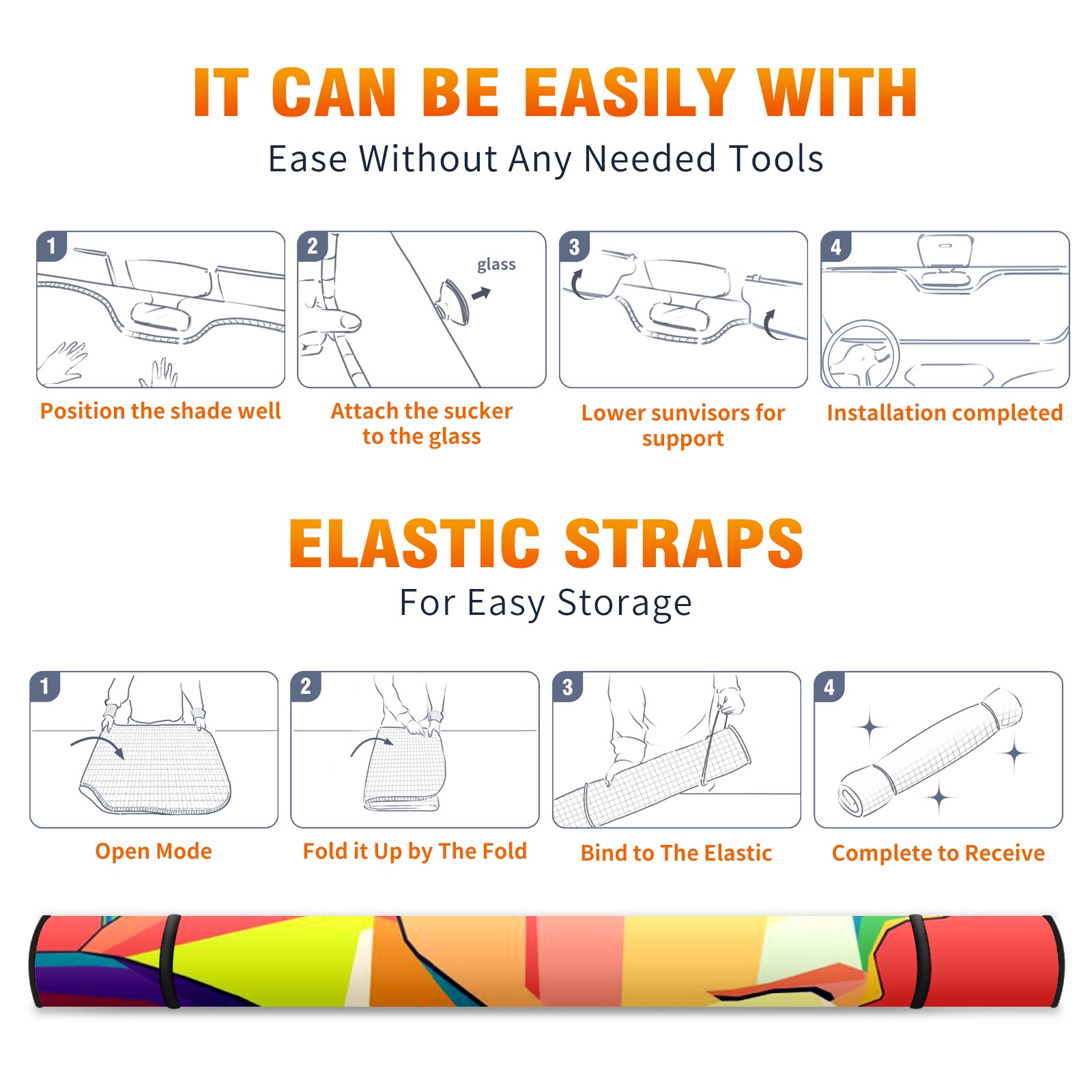 IT CAN BE EASILY WITH

Ease Without Any Needed Tools

1

Position the shade well

2

glass

Attach the sucker to the glass

3

Lower sunvisors for support

4

Installation completed

ELASTIC STRAPS

For Easy Storage

1

Open Mode

2

Fold it Up by The Fold

3

Bind to The Elastic

4

Complete to Receive