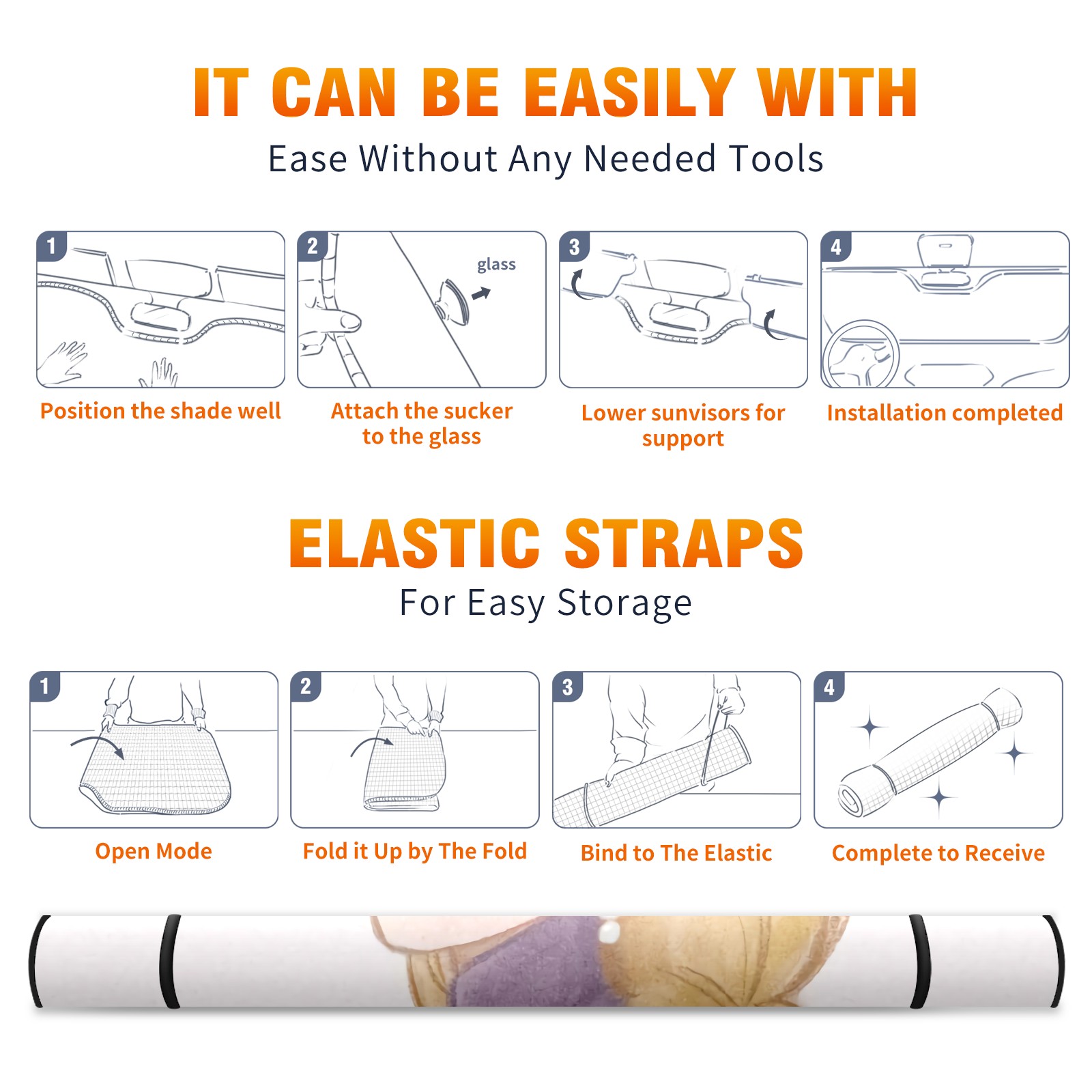 IT CAN BE EASILY WITH
Ease Without Any Needed Tools

1
Position the shade well

2
glass
Attach the sucker to the glass

3
Lower sunvisors for support

4
Installation completed

ELASTIC STRAPS
For Easy Storage

1
Open Mode

2
Fold it Up by The Fold

3
Bind to The Elastic

4
Complete to Receive