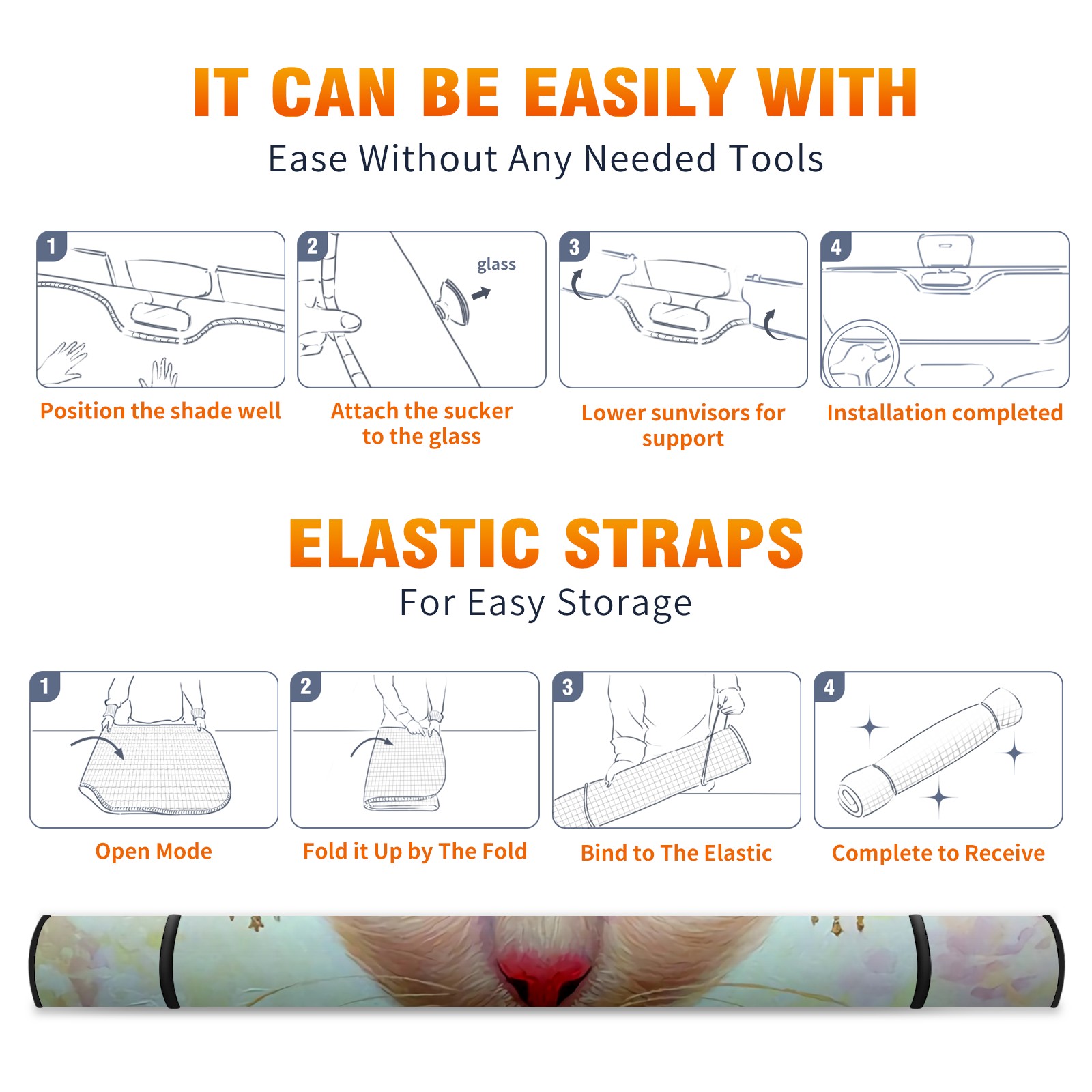 IT CAN BE EASILY WITH

Ease Without Any Needed Tools

1

Position the shade well

2

glass

Attach the sucker to the glass

3

Lower sunvisors for support

4

Installation completed

ELASTIC STRAPS

For Easy Storage

1

Open Mode

2

Fold it Up by The Fold

3

Bind to The Elastic

4

Complete to Receive