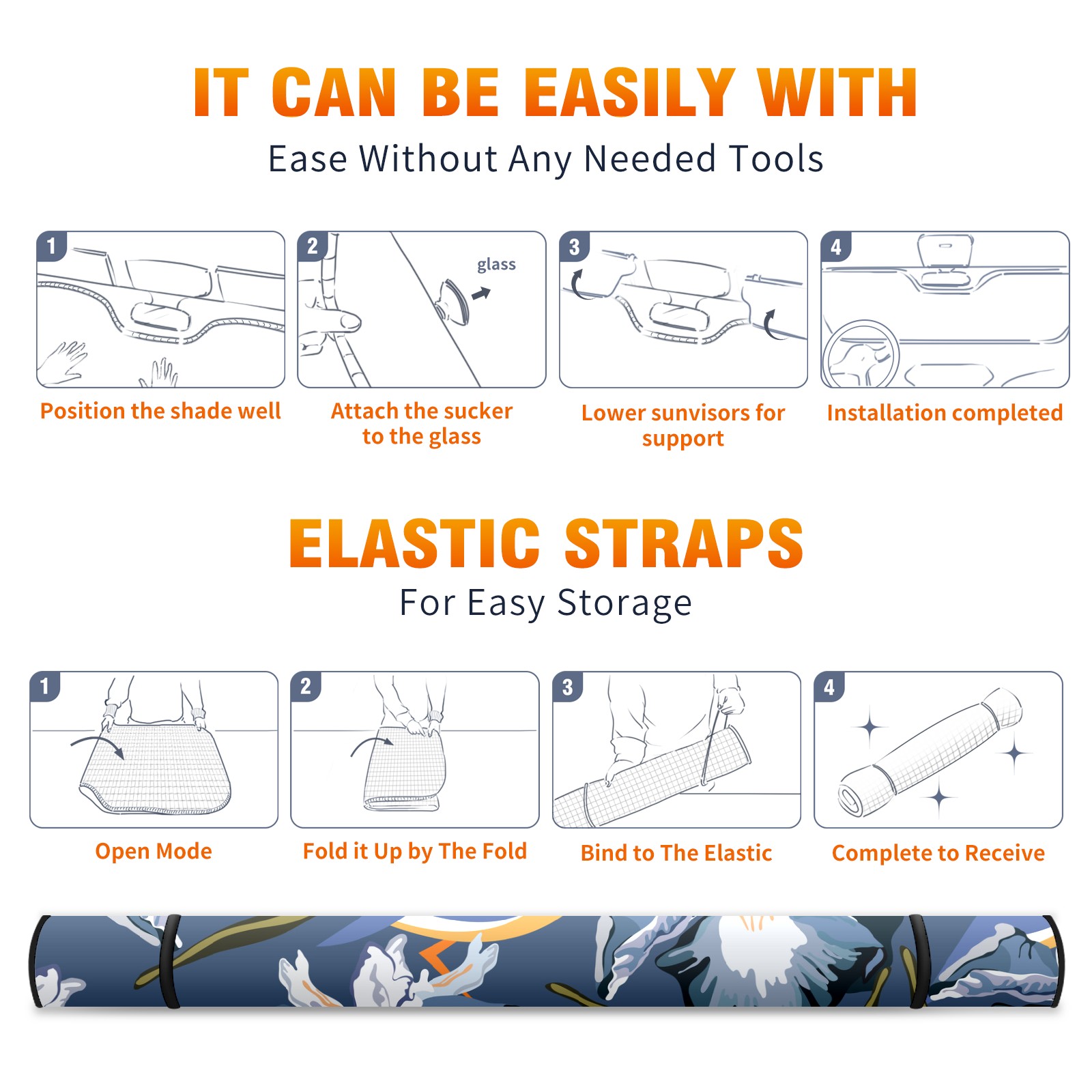 IT CAN BE EASILY WITH

Ease Without Any Needed Tools

1

Position the shade well

2

glass

Attach the sucker to the glass

3

Lower sunvisors for support

4

Installation completed

ELASTIC STRAPS

For Easy Storage

1

Open Mode

2

Fold it Up by The Fold

3

Bind to The Elastic

4

Complete to Receive