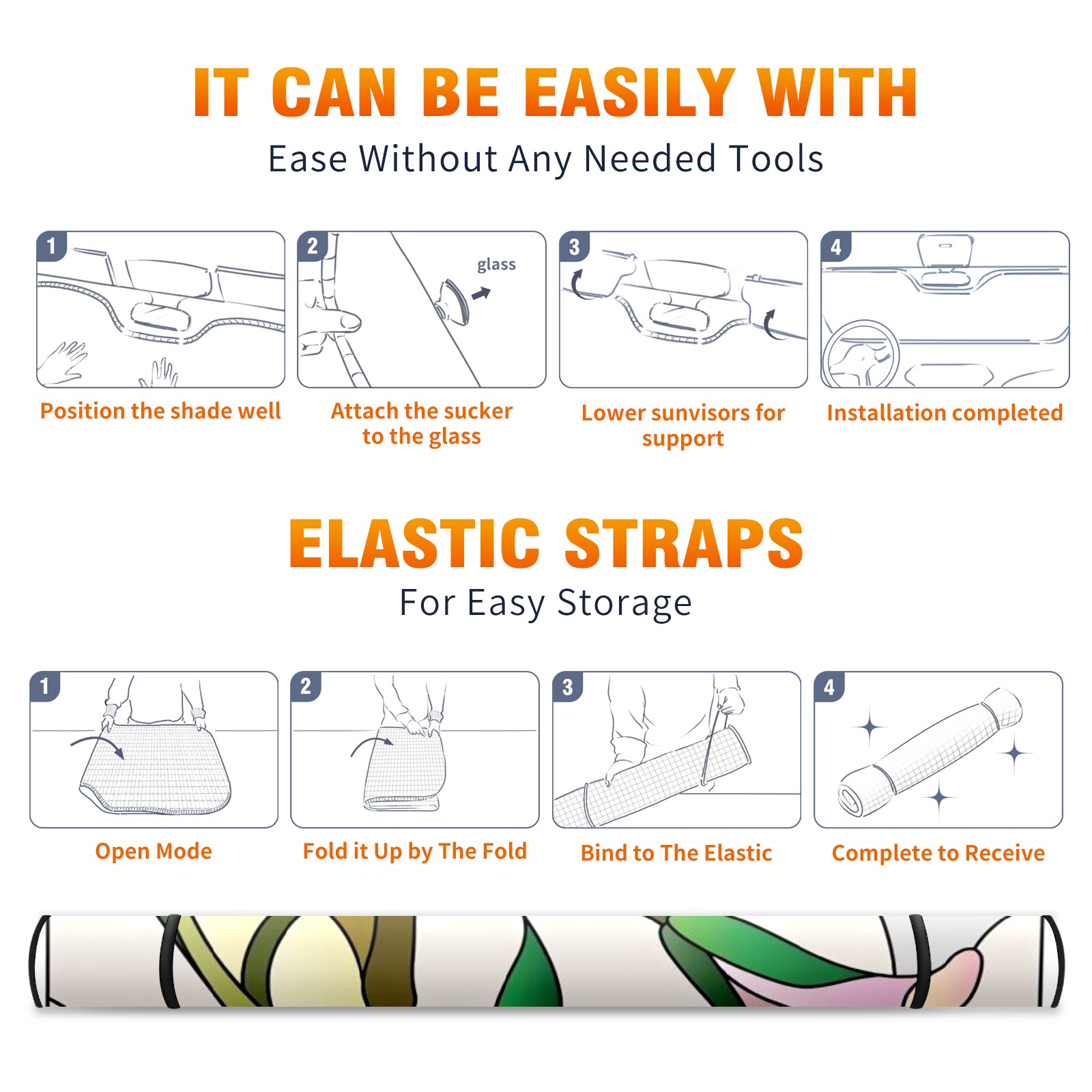 IT CAN BE EASILY WITH

Ease Without Any Needed Tools

1

Position the shade well

2

glass

Attach the sucker to the glass

3

Lower sunvisors for support

4

Installation completed

ELASTIC STRAPS

For Easy Storage

1

Open Mode

2

Fold it Up by The Fold

3

Bind to The Elastic

4

Complete to Receive