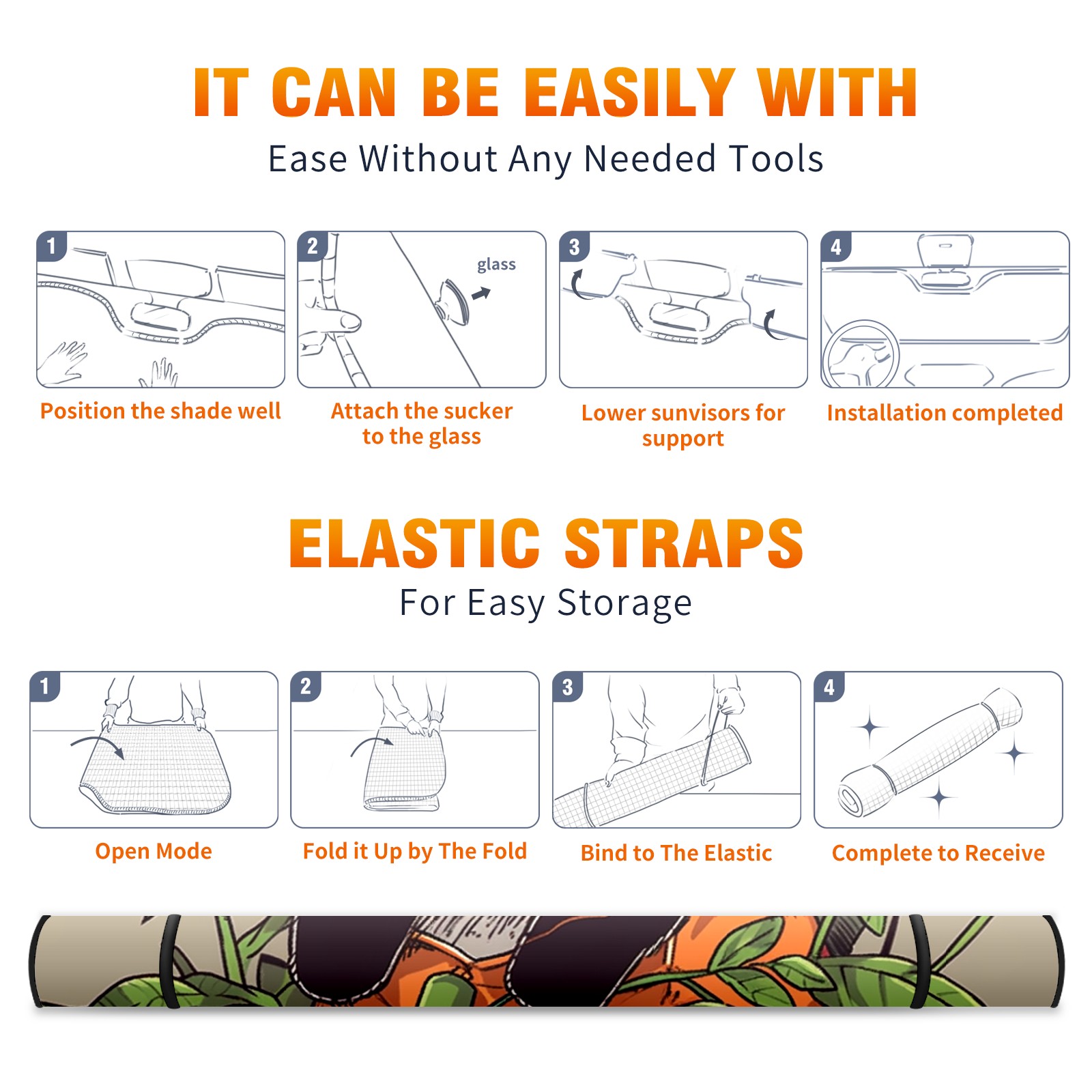 IT CAN BE EASILY WITH

Ease Without Any Needed Tools

1

Position the shade well

2

glass

Attach the sucker to the glass

3

Lower sunvisors for support

4

Installation completed

ELASTIC STRAPS

For Easy Storage

1

Open Mode

2

Fold it Up by The Fold

3

Bind to The Elastic

4

Complete to Receive