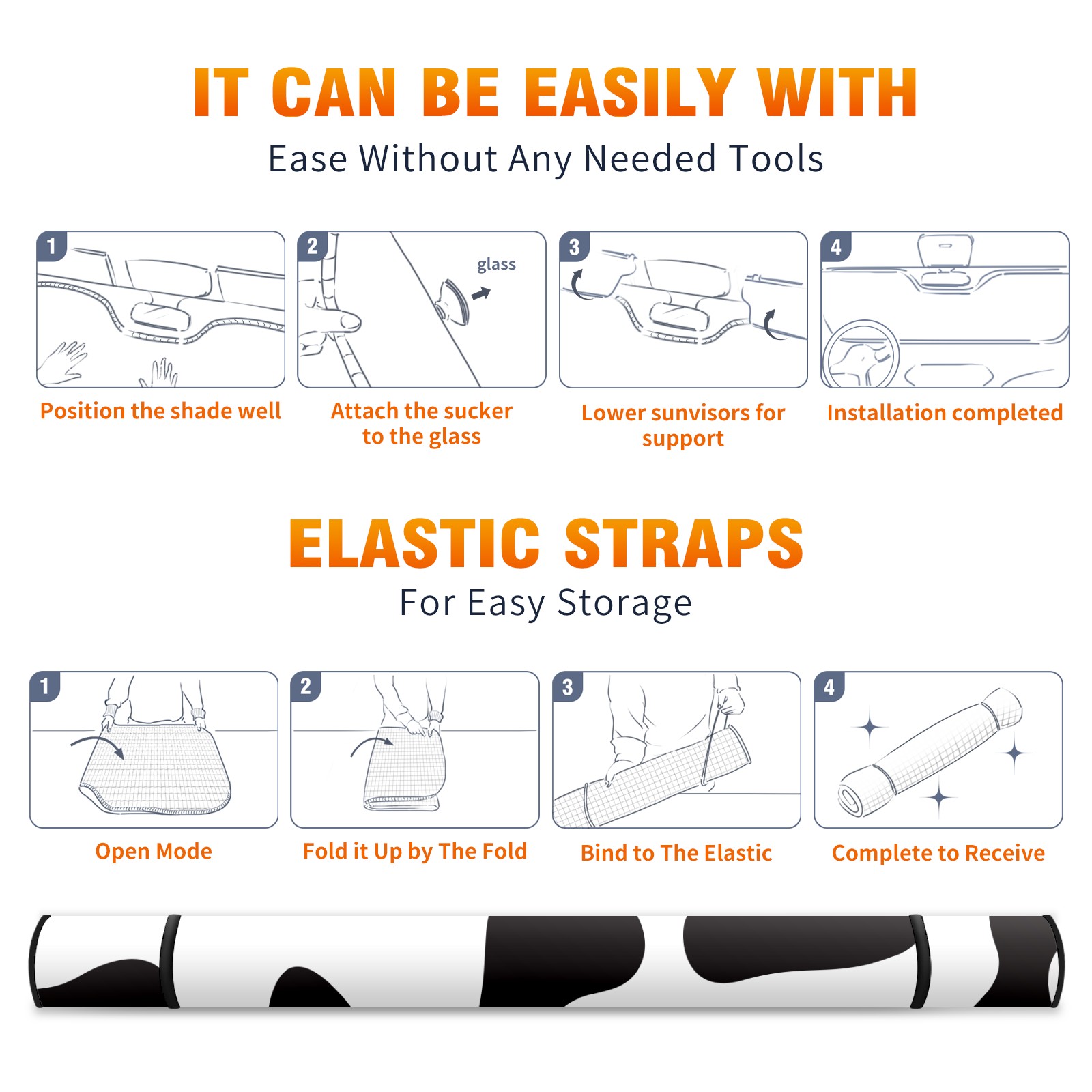 IT CAN BE EASILY WITH
Ease Without Any Needed Tools

1
Position the shade well

2
glass
Attach the sucker to the glass

3
Lower sunvisors for support

4
Installation completed

ELASTIC STRAPS
For Easy Storage

1
Open Mode

2
Fold it Up by The Fold

3
Bind to The Elastic

4
Complete to Receive