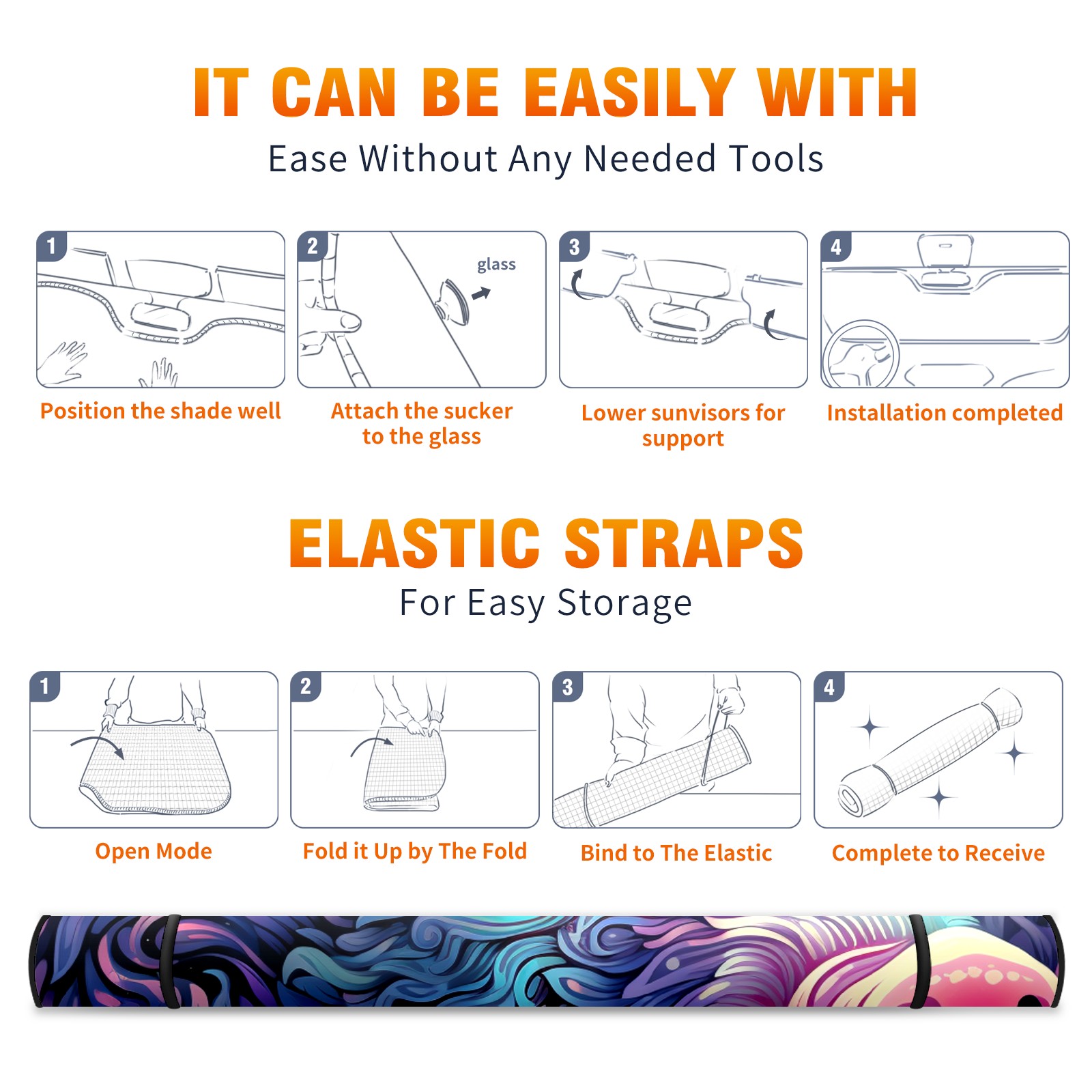 IT CAN BE EASILY WITH
Ease Without Any Needed Tools

1
Position the shade well

2
glass
Attach the sucker to the glass

3
Lower sunvisors for support

4
Installation completed

ELASTIC STRAPS
For Easy Storage

1
Open Mode

2
Fold it Up by The Fold

3
Bind to The Elastic

4
Complete to Receive