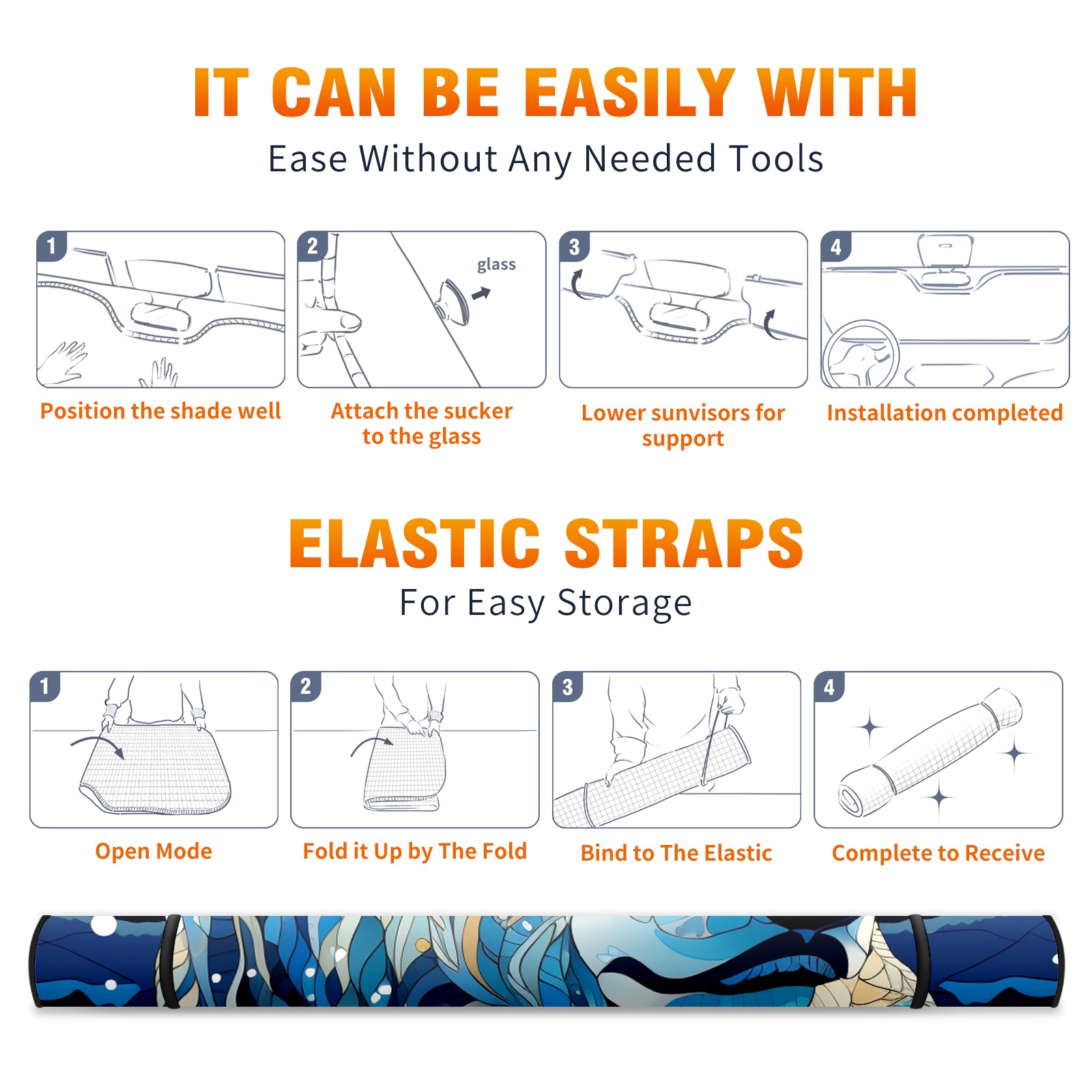 IT CAN BE EASILY WITH
Ease Without Any Needed Tools

1
Position the shade well

2
glass
Attach the sucker to the glass

3
Lower sunvisors for support

4
Installation completed

ELASTIC STRAPS
For Easy Storage

1
Open Mode

2
Fold it Up by The Fold

3
Bind to The Elastic

4
Complete to Receive