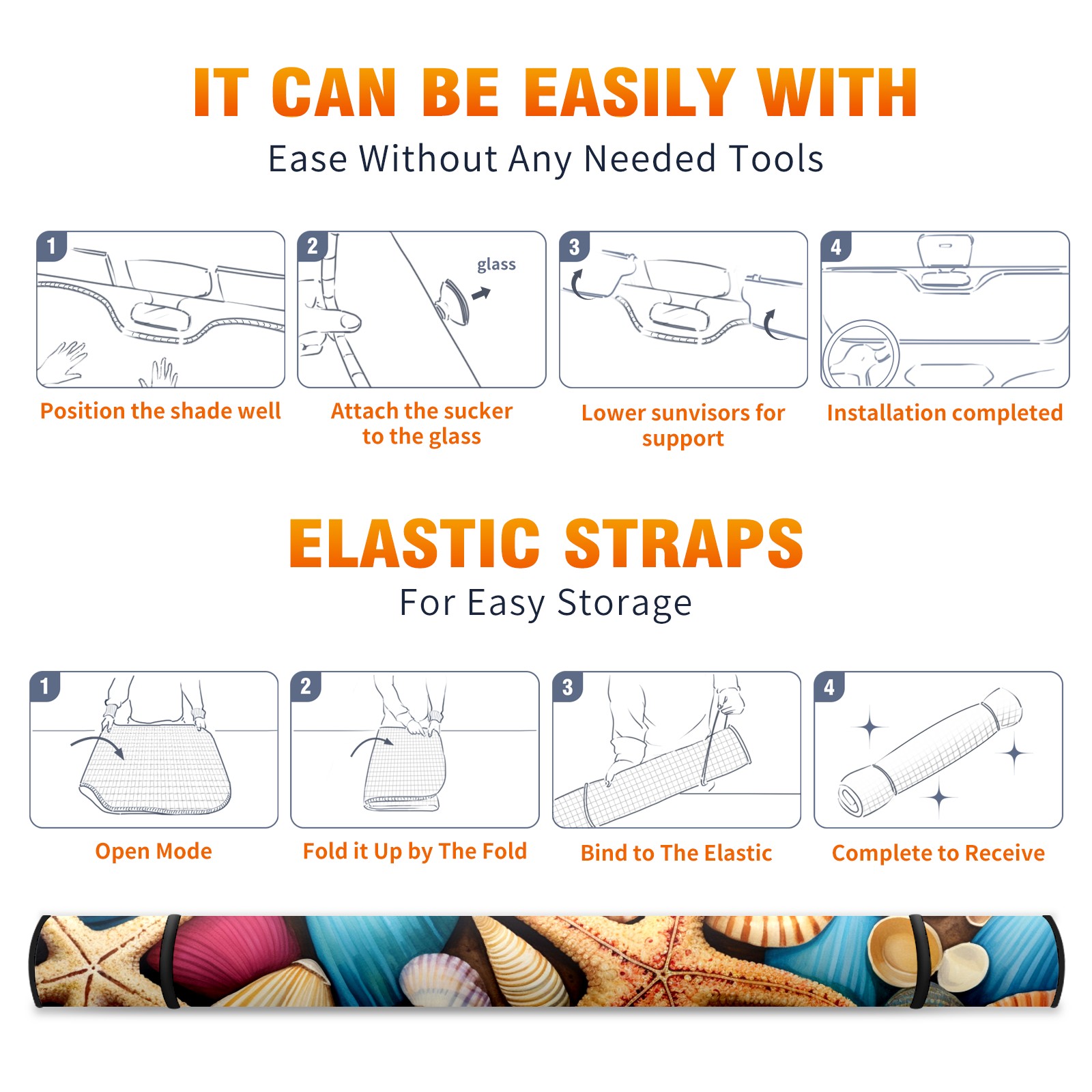 IT CAN BE EASILY WITH
Ease Without Any Needed Tools

1
Position the shade well

2
glass
Attach the sucker to the glass

3
Lower sunvisors for support

4
Installation completed

ELASTIC STRAPS
For Easy Storage

1
Open Mode

2
Fold it Up by The Fold

3
Bind to The Elastic

4
Complete to Receive