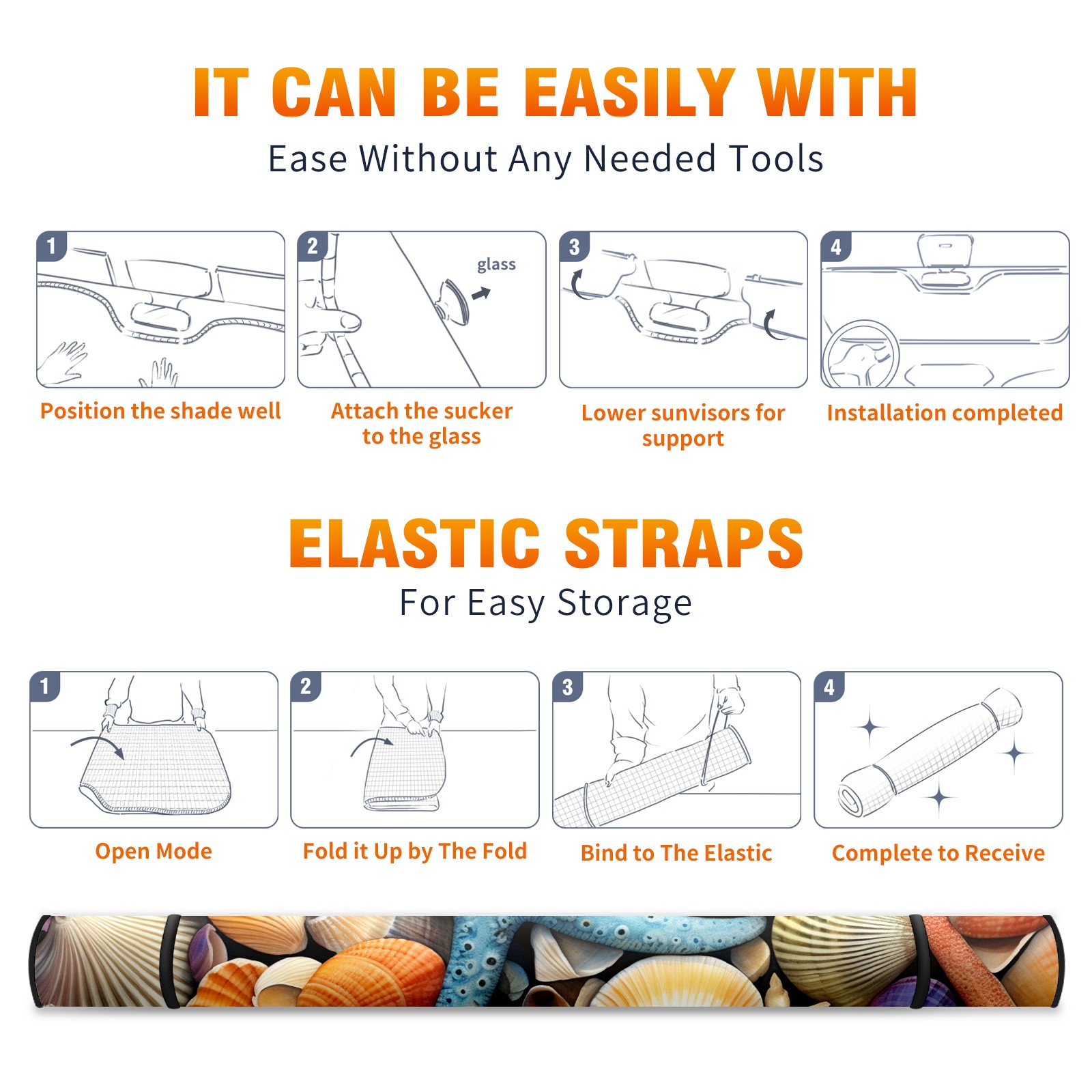 IT CAN BE EASILY WITH
Ease Without Any Needed Tools

1
Position the shade well

2
glass
Attach the sucker to the glass

3
Lower sunvisors for support

4
Installation completed

ELASTIC STRAPS
For Easy Storage

1
Open Mode

2
Fold it Up by The Fold

3
Bind to The Elastic

4
Complete to Receive