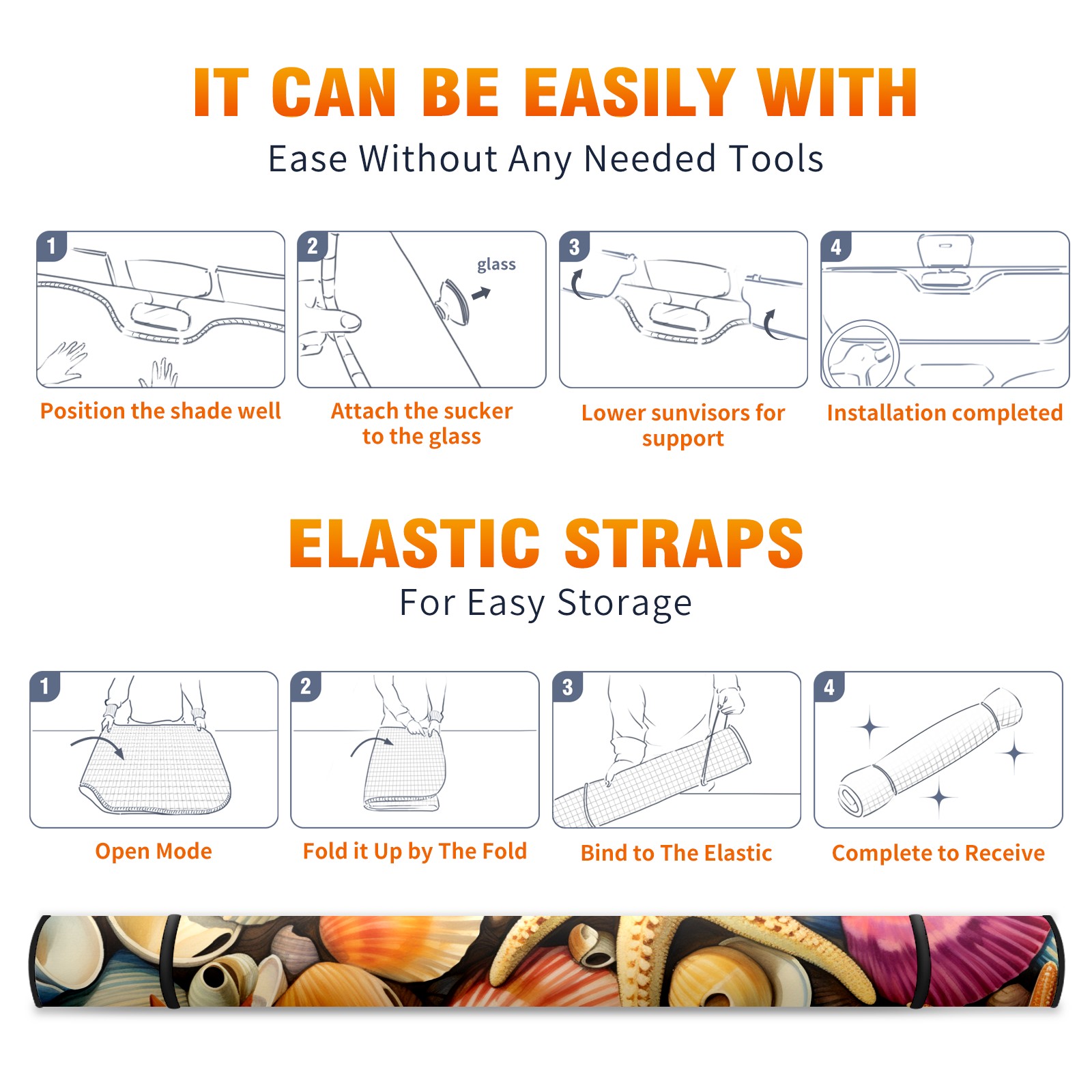 IT CAN BE EASILY WITH
Ease Without Any Needed Tools

1
Position the shade well

2
glass
Attach the sucker to the glass

3
Lower sunvisors for support

4
Installation completed

ELASTIC STRAPS
For Easy Storage

1
Open Mode

2
Fold it Up by The Fold

3
Bind to The Elastic

4
Complete to Receive