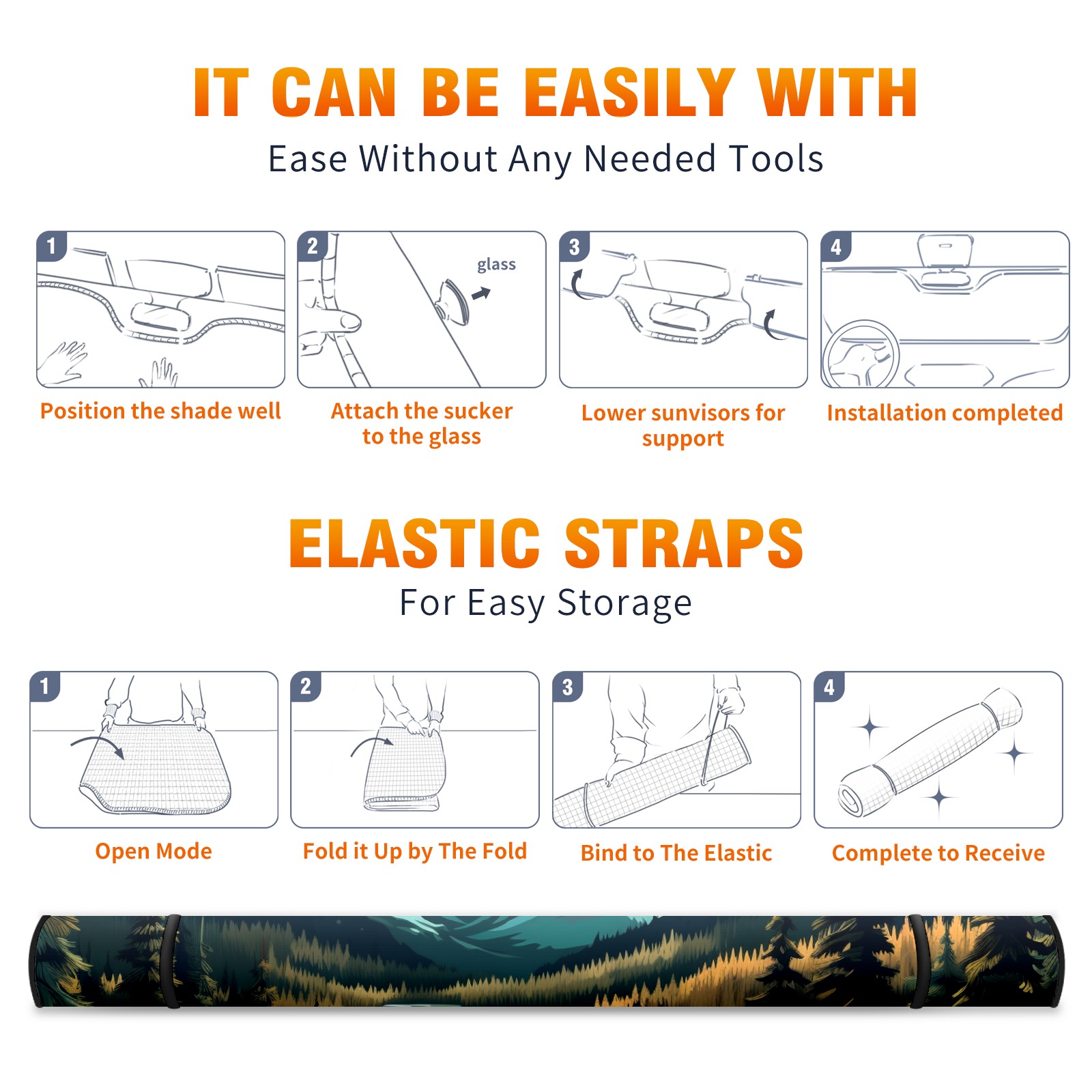 IT CAN BE EASILY WITH
Ease Without Any Needed Tools

1
Position the shade well

2
glass
Attach the sucker to the glass

3
Lower sunvisors for support

4
Installation completed

ELASTIC STRAPS
For Easy Storage

1
Open Mode

2
Fold it Up by The Fold

3
Bind to The Elastic

4
Complete to Receive