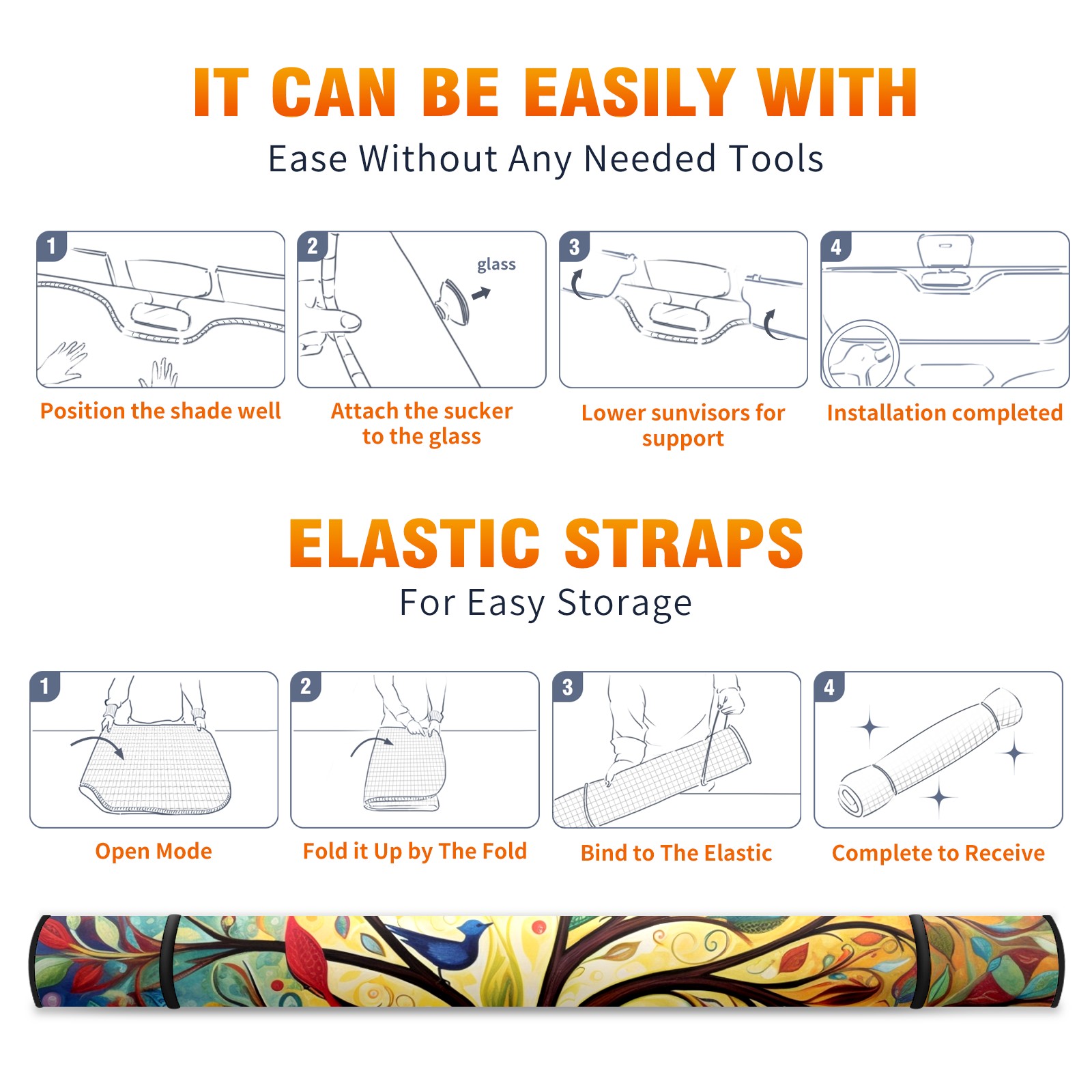 IT CAN BE EASILY WITH

Ease Without Any Needed Tools

1

Position the shade well

2

glass

Attach the sucker to the glass

3

Lower sunvisors for support

4

Installation completed

ELASTIC STRAPS

For Easy Storage

1

Open Mode

2

Fold it Up by The Fold

3

Bind to The Elastic

4

Complete to Receive