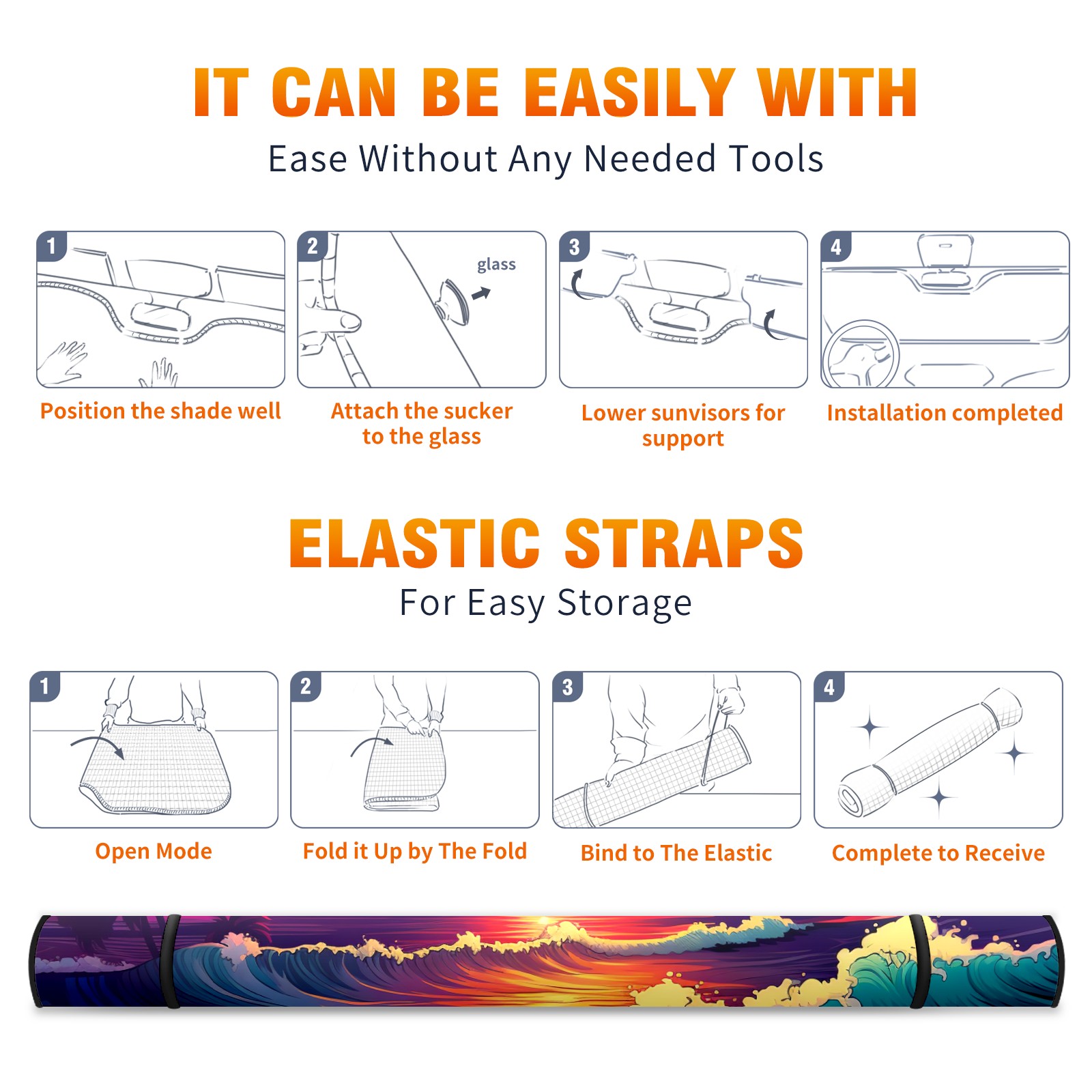 IT CAN BE EASILY WITH
Ease Without Any Needed Tools

1
Position the shade well

2
glass
Attach the sucker to the glass

3
Lower sunvisors for support

4
Installation completed

ELASTIC STRAPS
For Easy Storage

1
Open Mode

2
Fold it Up by The Fold

3
Bind to The Elastic

4
Complete to Receive