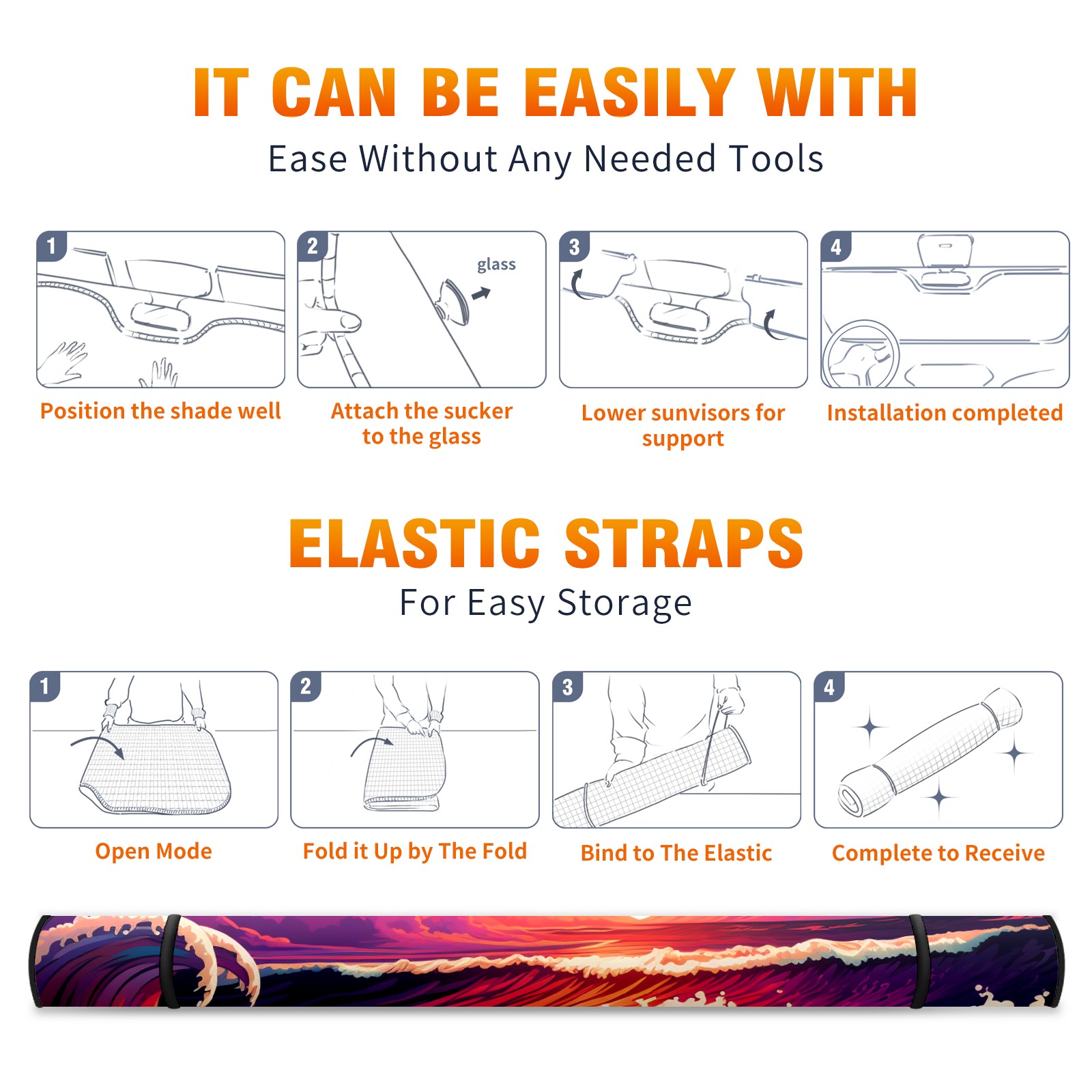 IT CAN BE EASILY WITH
Ease Without Any Needed Tools

1
Position the shade well

2
glass
Attach the sucker to the glass

3
Lower sunvisors for support

4
Installation completed

ELASTIC STRAPS
For Easy Storage

1
Open Mode

2
Fold it Up by The Fold

3
Bind to The Elastic

4
Complete to Receive