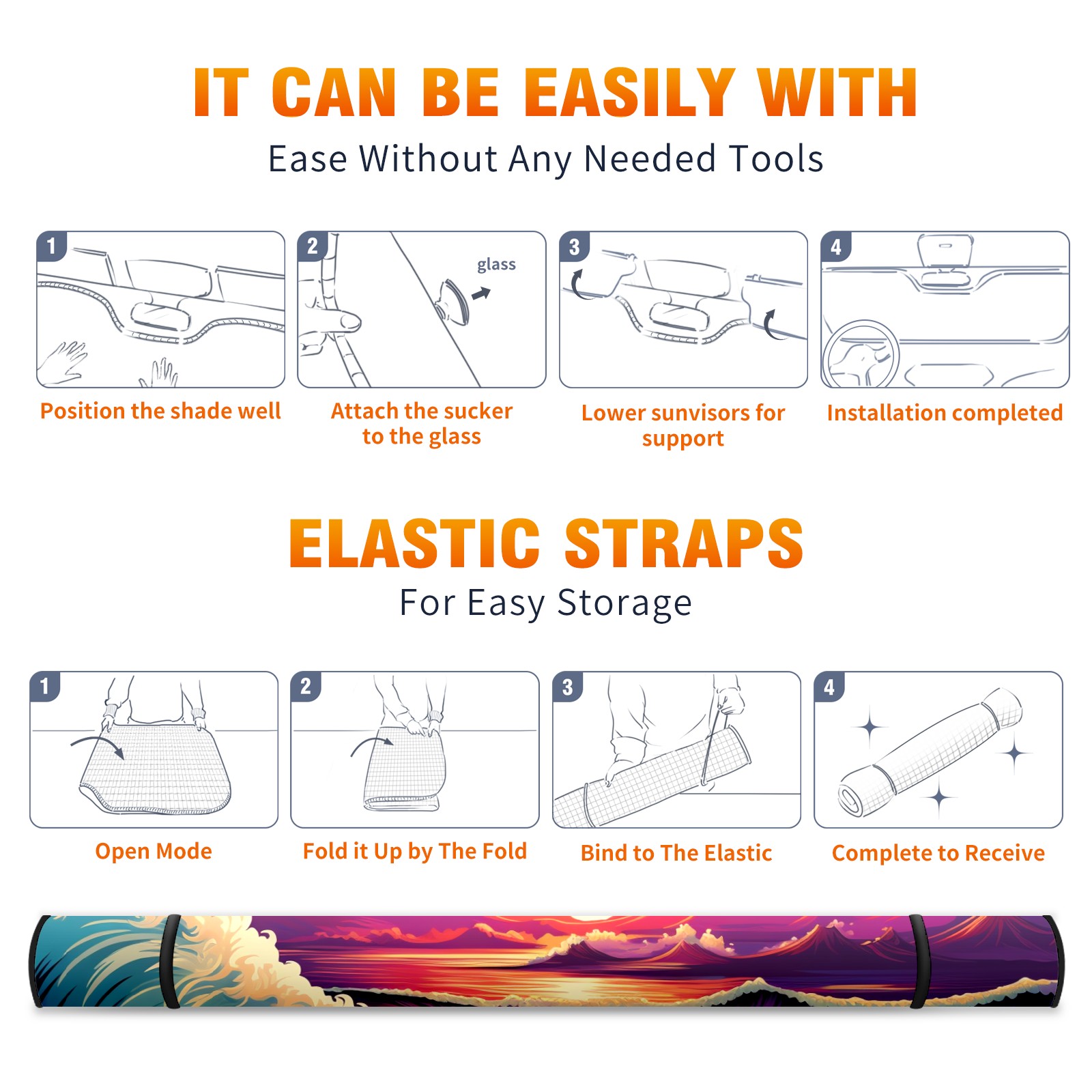 IT CAN BE EASILY WITH
Ease Without Any Needed Tools

1
Position the shade well

2
glass
Attach the sucker to the glass

3
Lower sunvisors for support

4
Installation completed

ELASTIC STRAPS
For Easy Storage

1
Open Mode

2
Fold it Up by The Fold

3
Bind to The Elastic

4
Complete to Receive