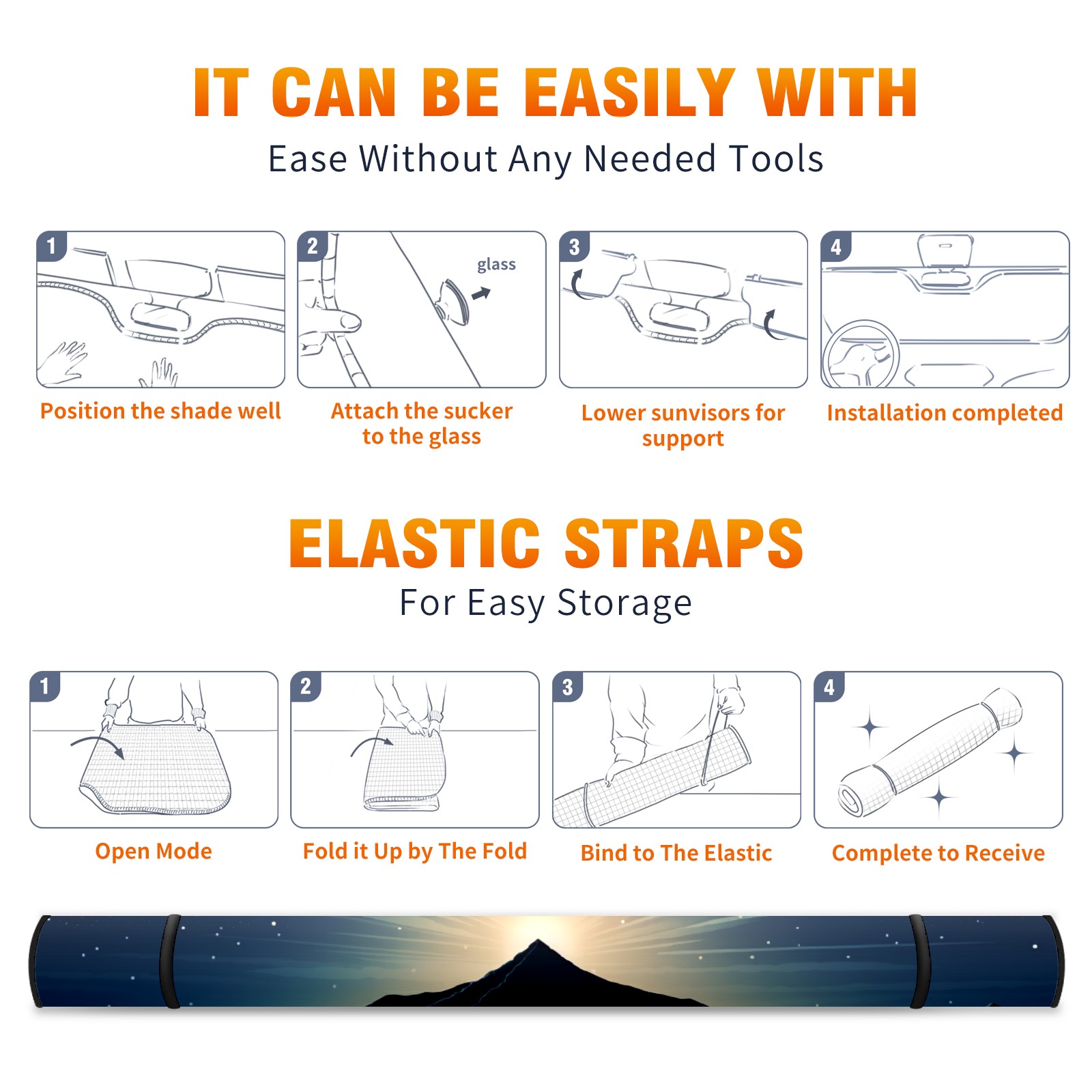 IT CAN BE EASILY WITH

Ease Without Any Needed Tools

1

Position the shade well

2

glass

Attach the sucker to the glass

3

Lower sunvisors for support

4

Installation completed

ELASTIC STRAPS

For Easy Storage

1

Open Mode

2

Fold it Up by The Fold

3

Bind to The Elastic

4

Complete to Receive