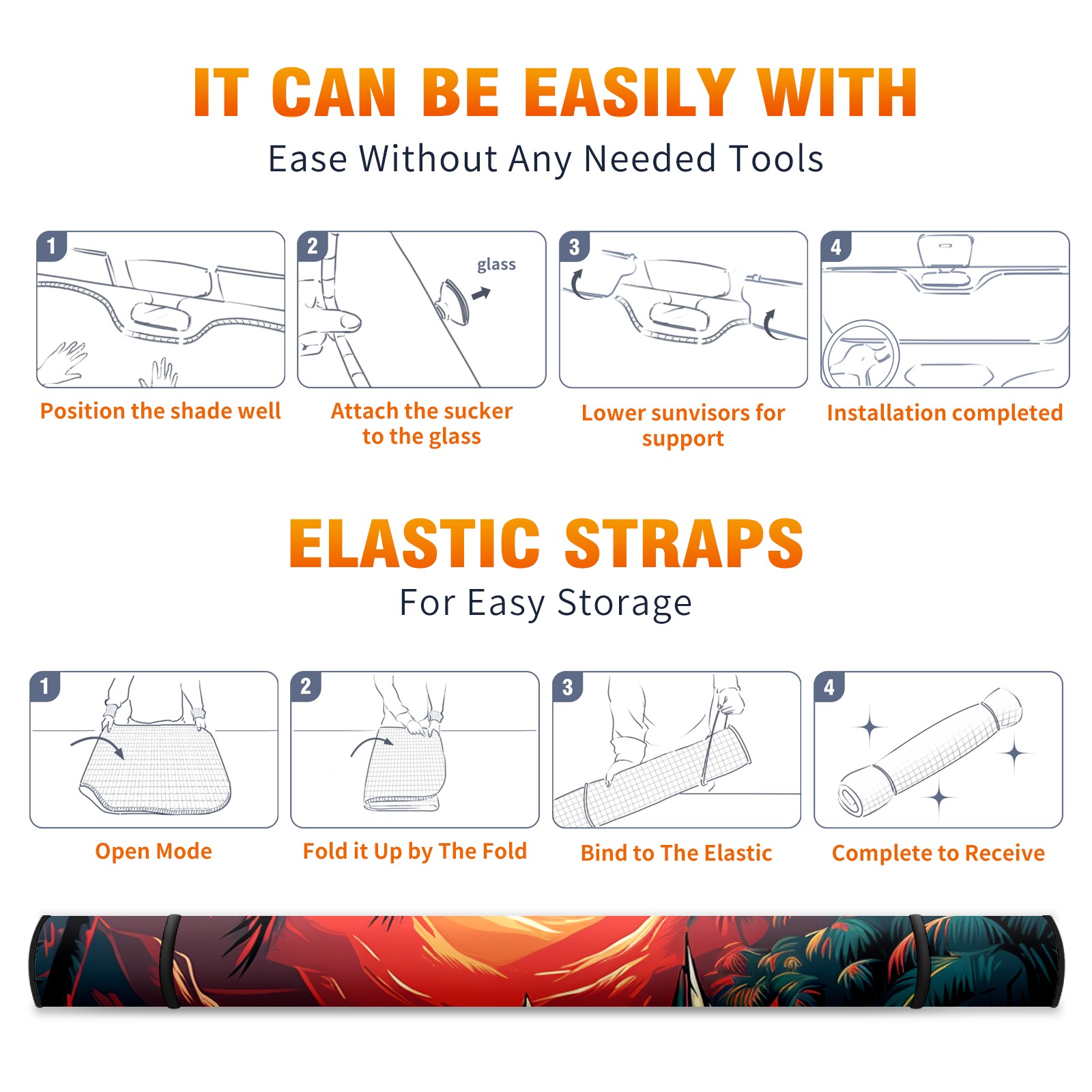 IT CAN BE EASILY WITH
Ease Without Any Needed Tools

1
Position the shade well

2
glass
Attach the sucker to the glass

3
Lower sunvisors for support

4
Installation completed

ELASTIC STRAPS
For Easy Storage

1
Open Mode

2
Fold it Up by The Fold

3
Bind to The Elastic

4
Complete to Receive