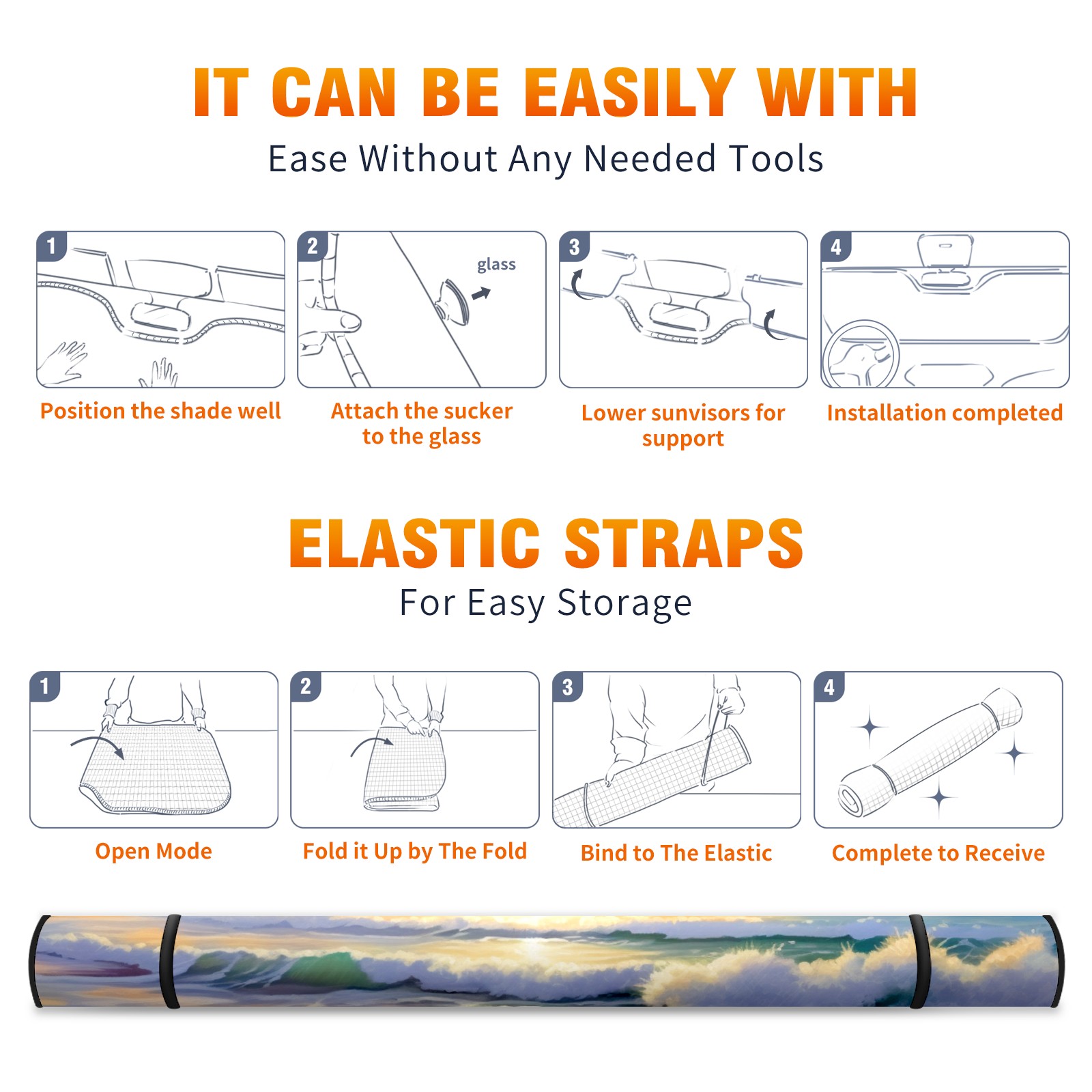 IT CAN BE EASILY WITH
Ease Without Any Needed Tools

1
Position the shade well

2
glass
Attach the sucker to the glass

3
Lower sunvisors for support

4
Installation completed

ELASTIC STRAPS
For Easy Storage

1
Open Mode

2
Fold it Up by The Fold

3
Bind to The Elastic

4
Complete to Receive