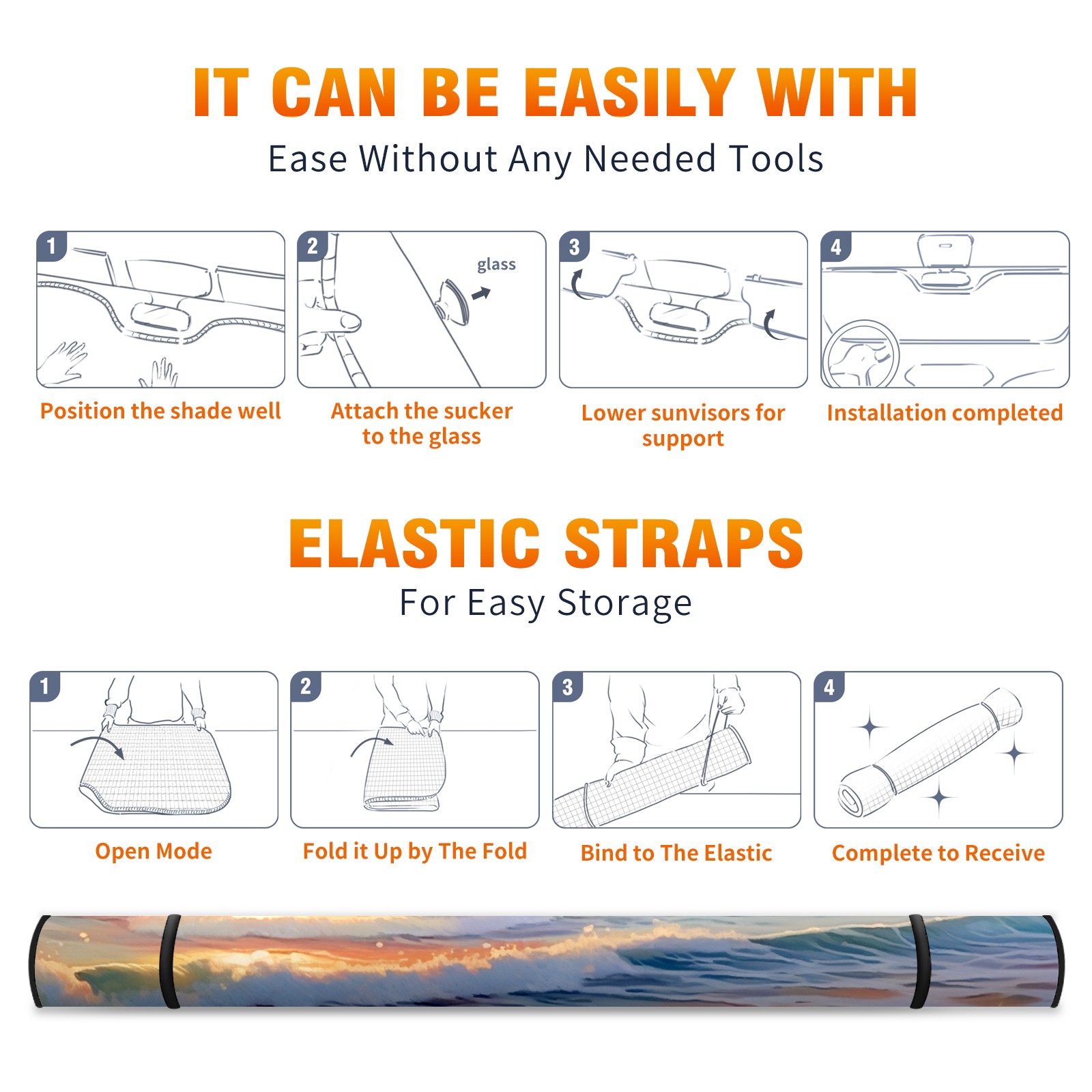 IT CAN BE EASILY WITH

Ease Without Any Needed Tools

1

Position the shade well

2

glass

Attach the sucker to the glass

3

Lower sunvisors for support

4

Installation completed

ELASTIC STRAPS

For Easy Storage

1

Open Mode

2

Fold it Up by The Fold

3

Bind to The Elastic

4

Complete to Receive