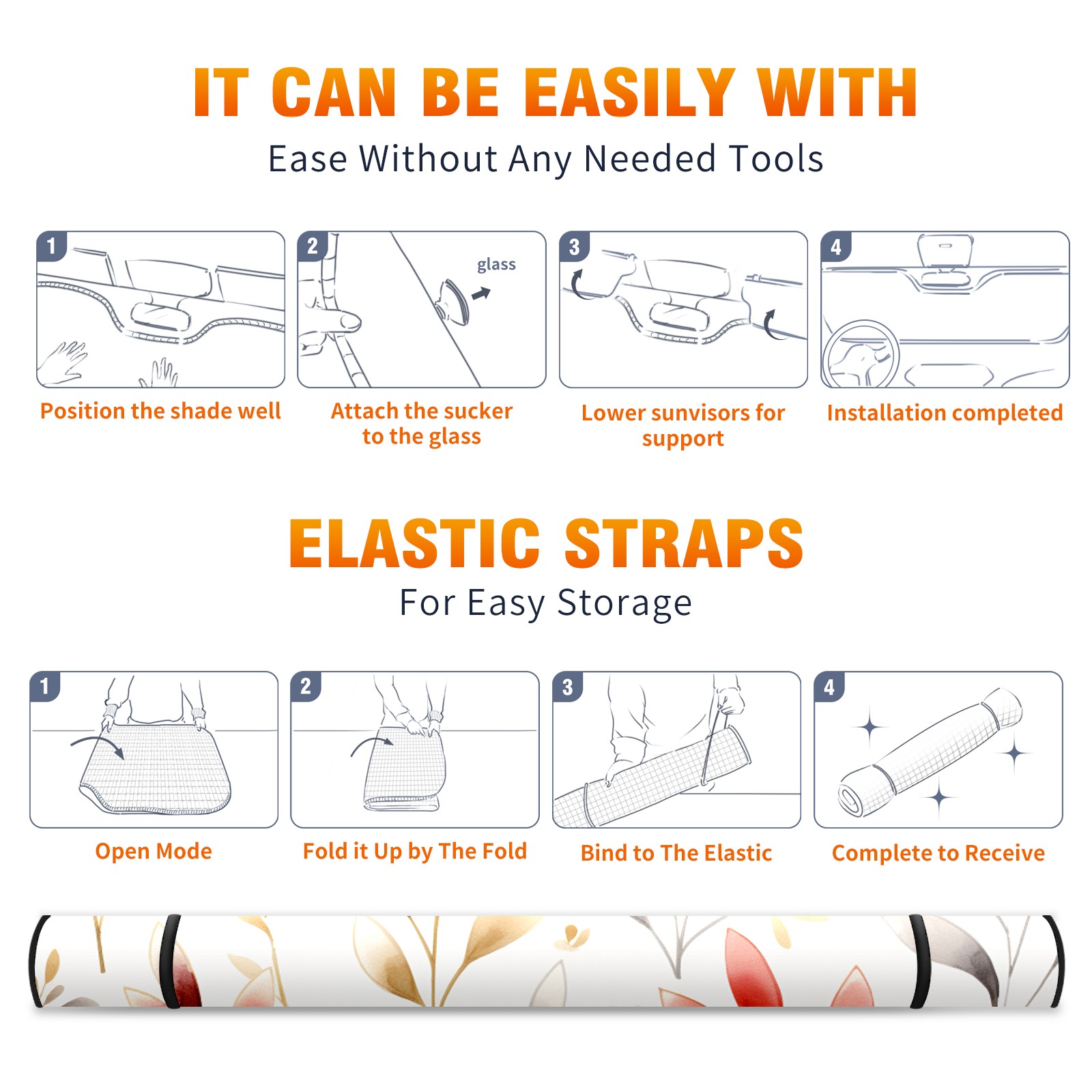 IT CAN BE EASILY WITH
Ease Without Any Needed Tools

1
Position the shade well

2
glass
Attach the sucker to the glass

3
Lower sunvisors for support

4
Installation completed

ELASTIC STRAPS
For Easy Storage

1
Open Mode

2
Fold it Up by The Fold

3
Bind to The Elastic

4
Complete to Receive