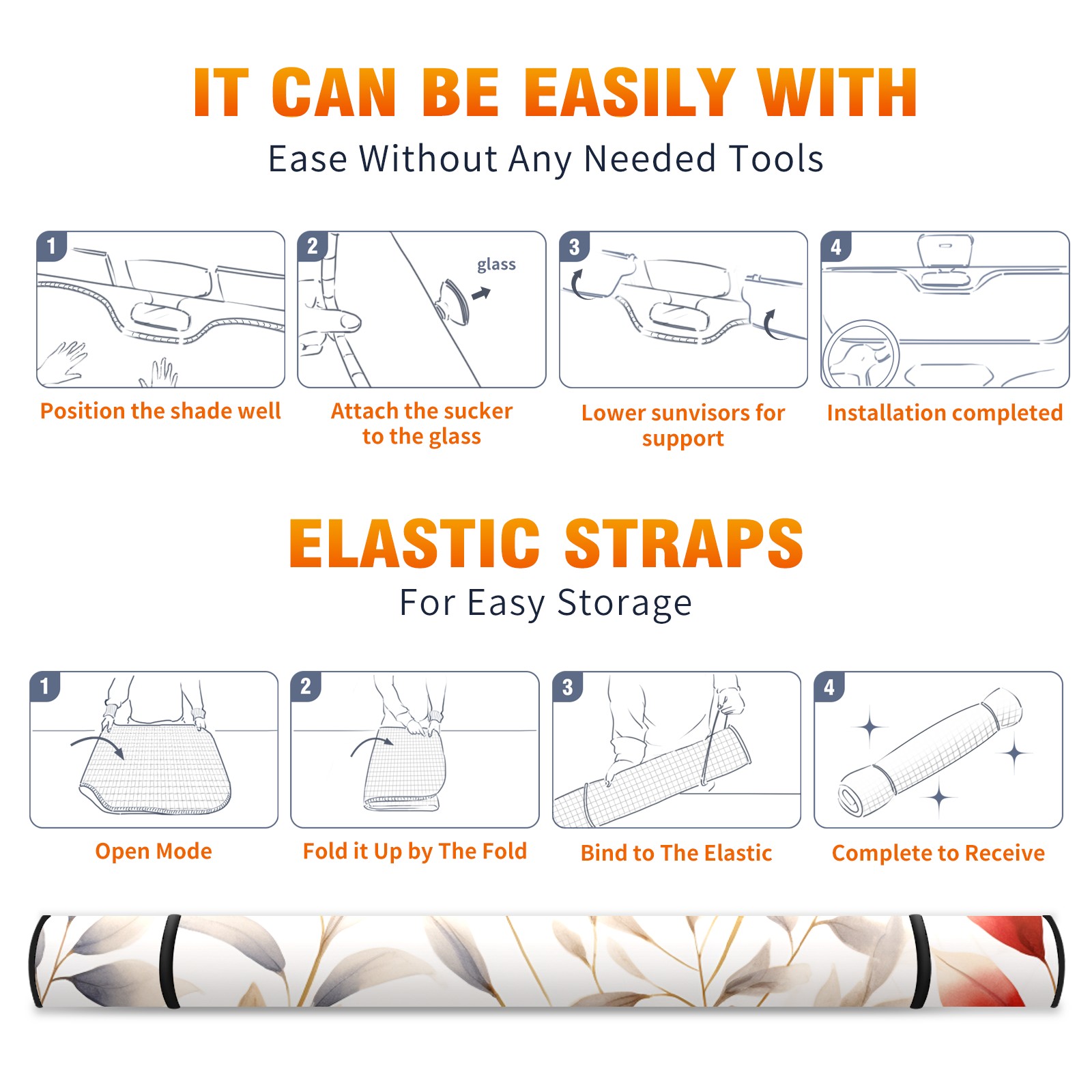 IT CAN BE EASILY WITH

Ease Without Any Needed Tools

1

Position the shade well

2

glass

Attach the sucker to the glass

3

Lower sunvisors for support

4

Installation completed

ELASTIC STRAPS

For Easy Storage

1

Open Mode

2

Fold it Up by The Fold

3

Bind to The Elastic

4

Complete to Receive