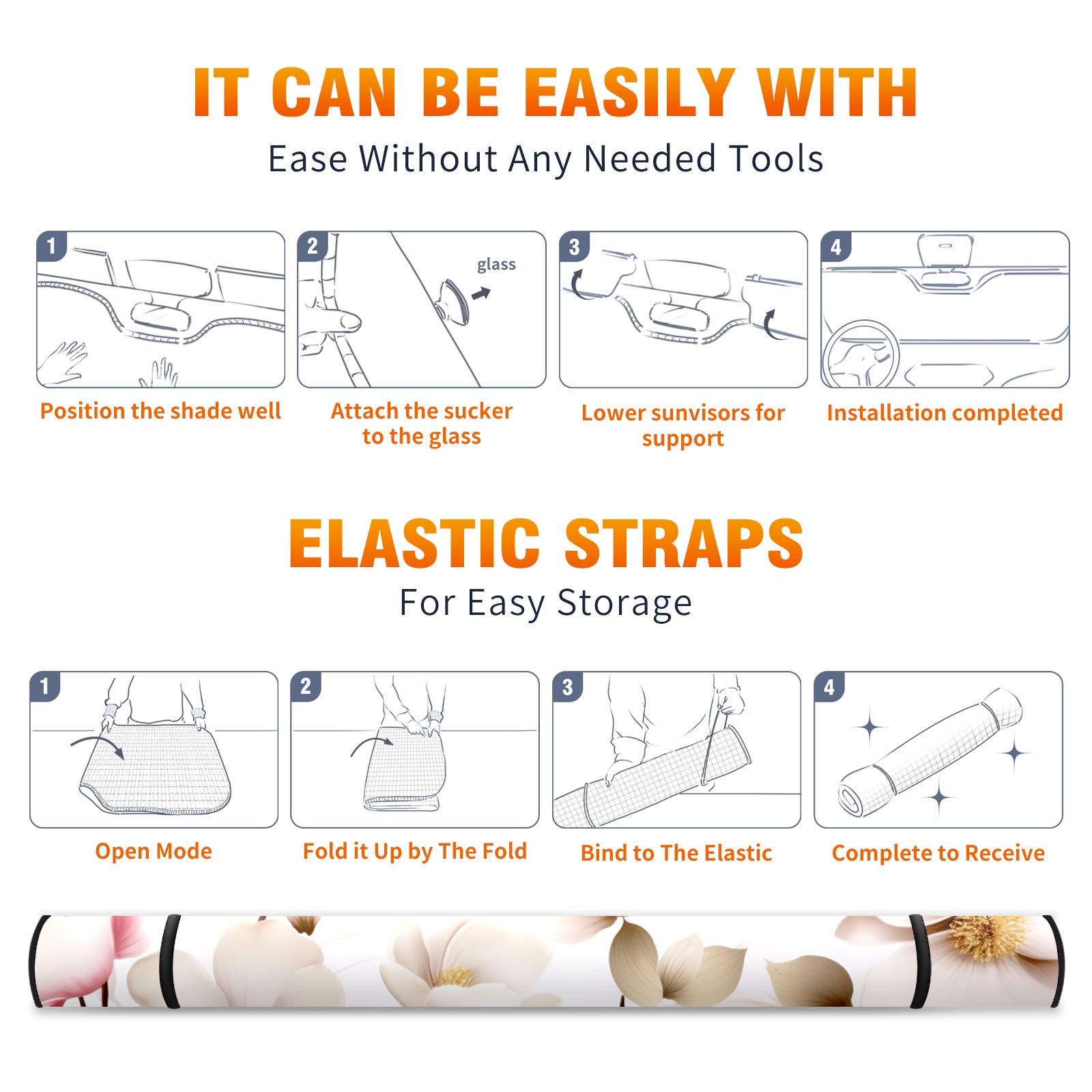 IT CAN BE EASILY WITH
Ease Without Any Needed Tools

1
Position the shade well

2
glass
Attach the sucker to the glass

3
Lower sunvisors for support

4
Installation completed

ELASTIC STRAPS
For Easy Storage

1
Open Mode

2
Fold it Up by The Fold

3
Bind to The Elastic

4
Complete to Receive