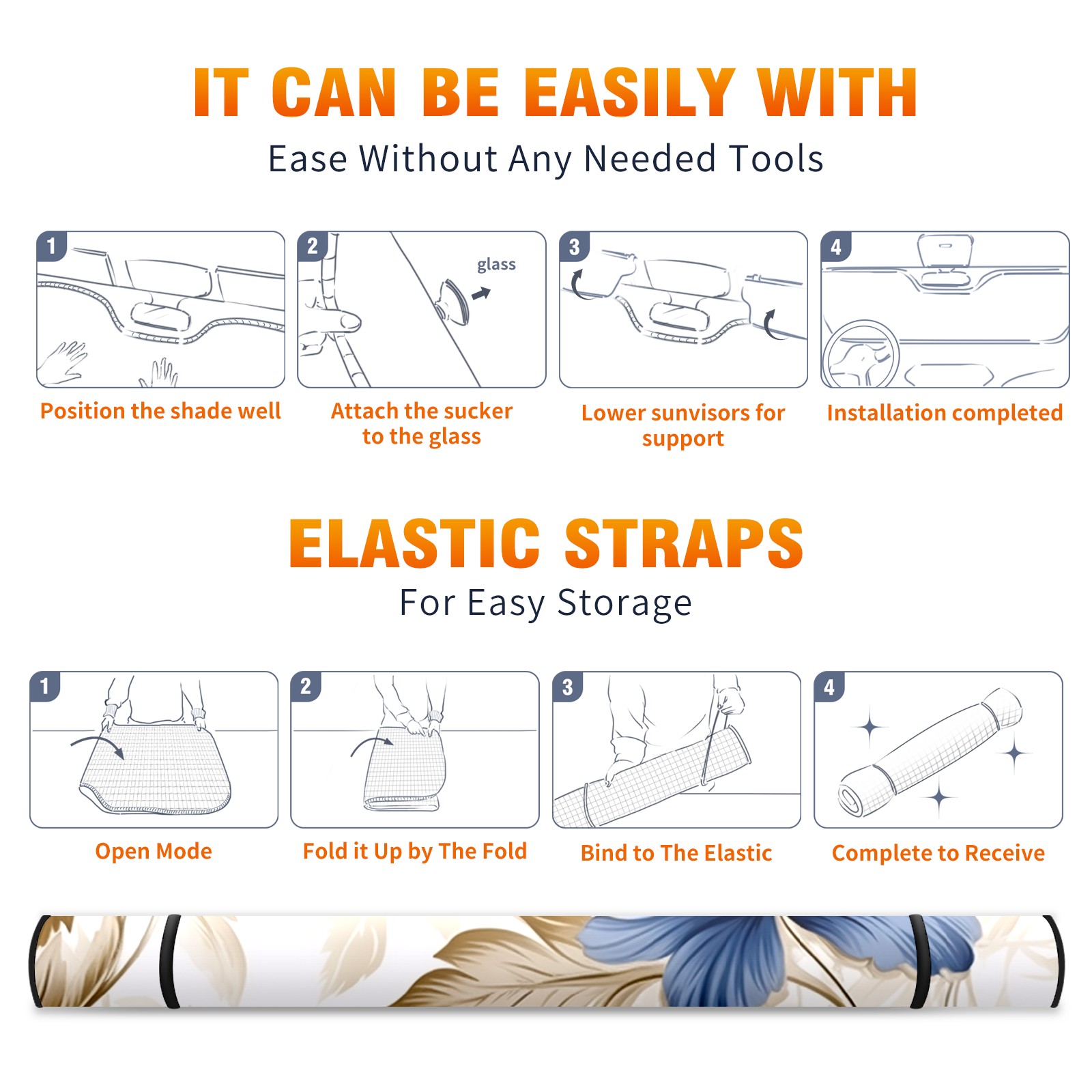 IT CAN BE EASILY WITH

Ease Without Any Needed Tools

1

Position the shade well

2

glass

Attach the sucker to the glass

3

Lower sunvisors for support

4

Installation completed

ELASTIC STRAPS

For Easy Storage

1

Open Mode

2

Fold it Up by The Fold

3

Bind to The Elastic

4

Complete to Receive