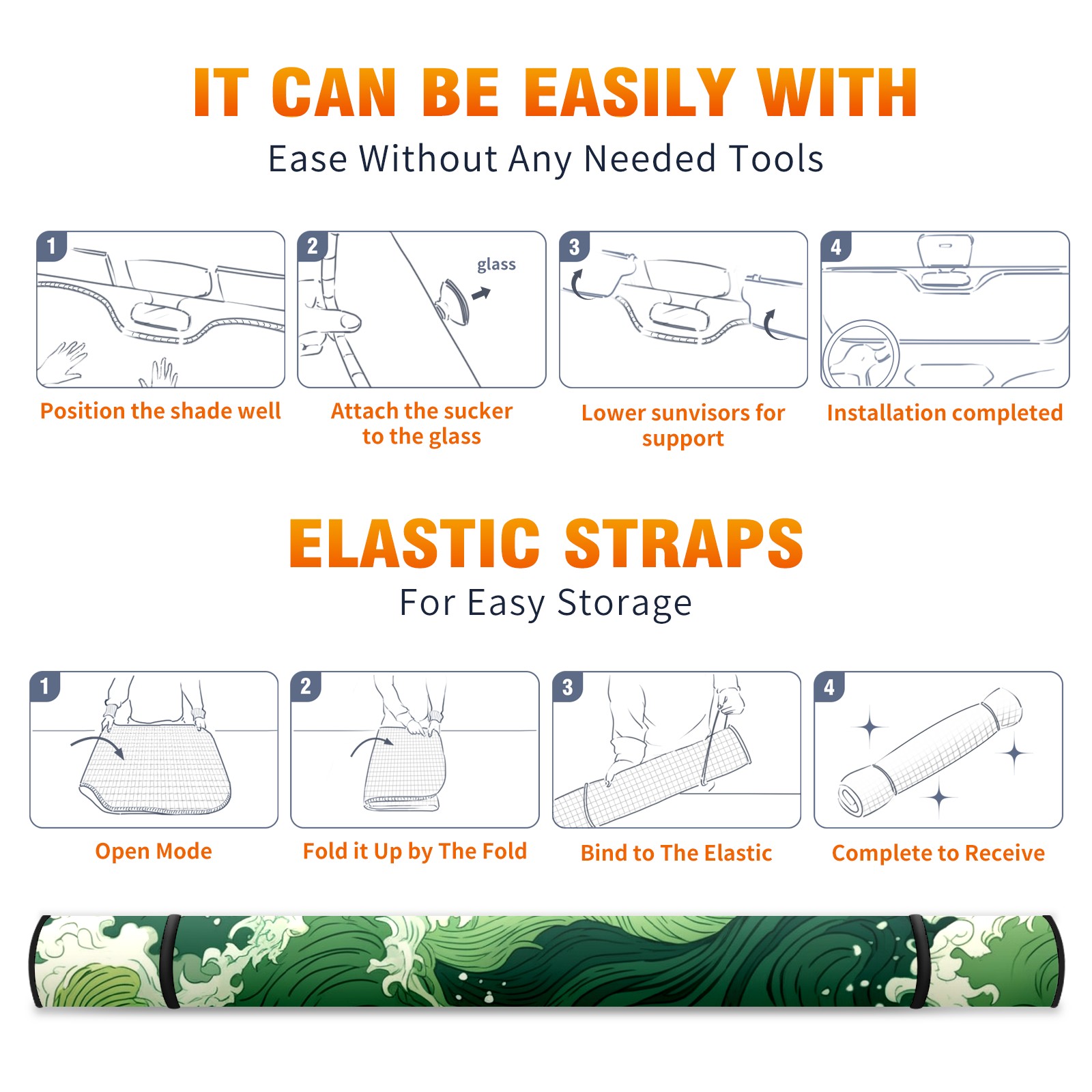 IT CAN BE EASILY WITH
Ease Without Any Needed Tools

1
Position the shade well

2
glass
Attach the sucker to the glass

3
Lower sunvisors for support

4
Installation completed

ELASTIC STRAPS
For Easy Storage

1
Open Mode

2
Fold it Up by The Fold

3
Bind to The Elastic

4
Complete to Receive